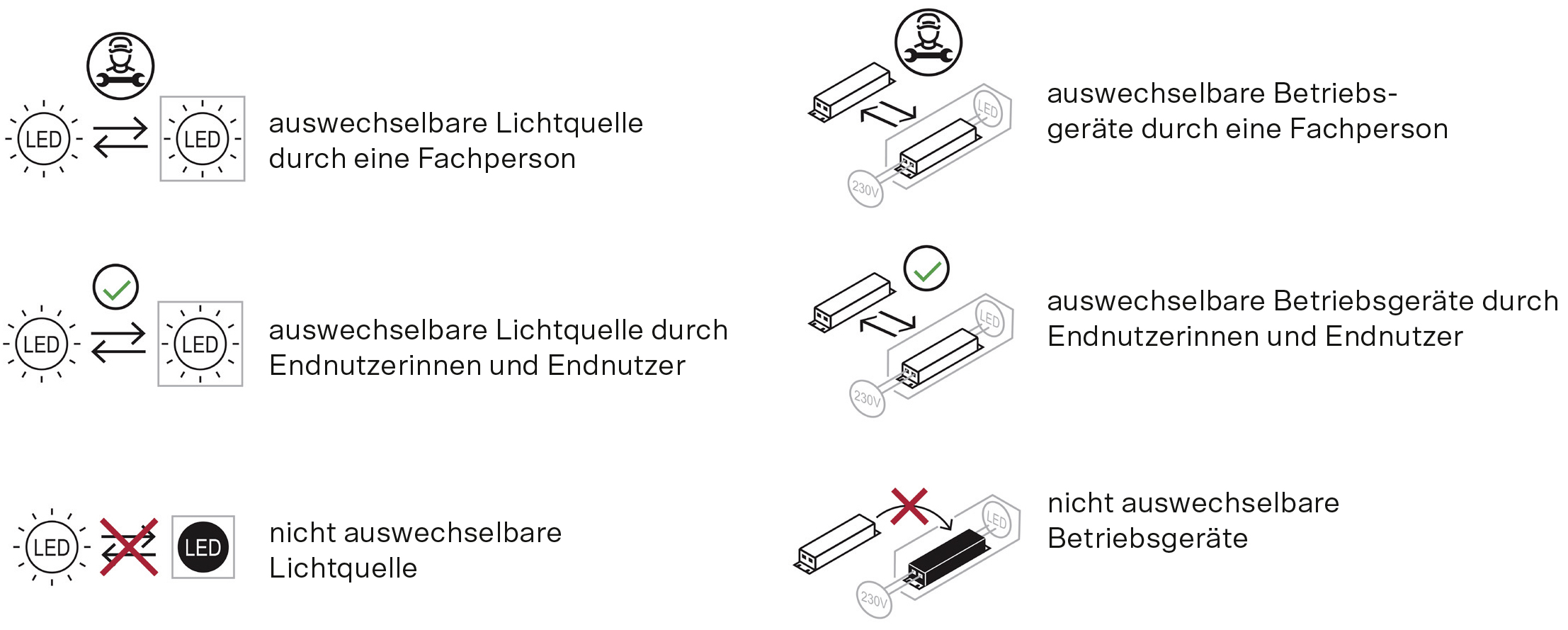 LED LED auswechselbare Lichtquelle durch eine Fachperson

LED LED auswechselbare Lichtquelle durch Endnutzerinnen und Endnutzer

LED LED nicht auswechselbare Lichtquelle

LED 230V auswechselbare Betriebsgeräte durch eine Fachperson

LED 230V auswechselbare Betriebsgeräte durch Endnutzerinnen und Endnutzer

LED 230V nicht auswechselbare Betriebsgeräte