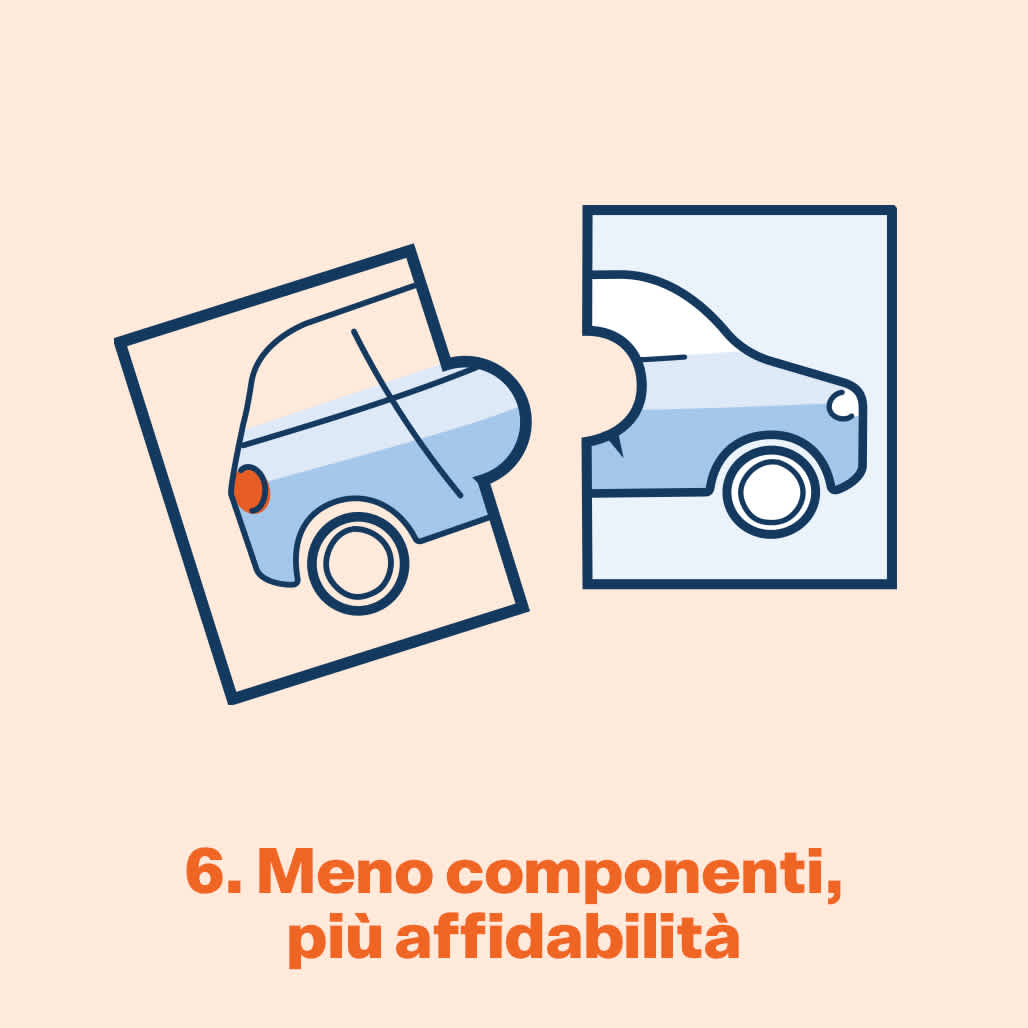 6. Meno componenti, più affidabilità