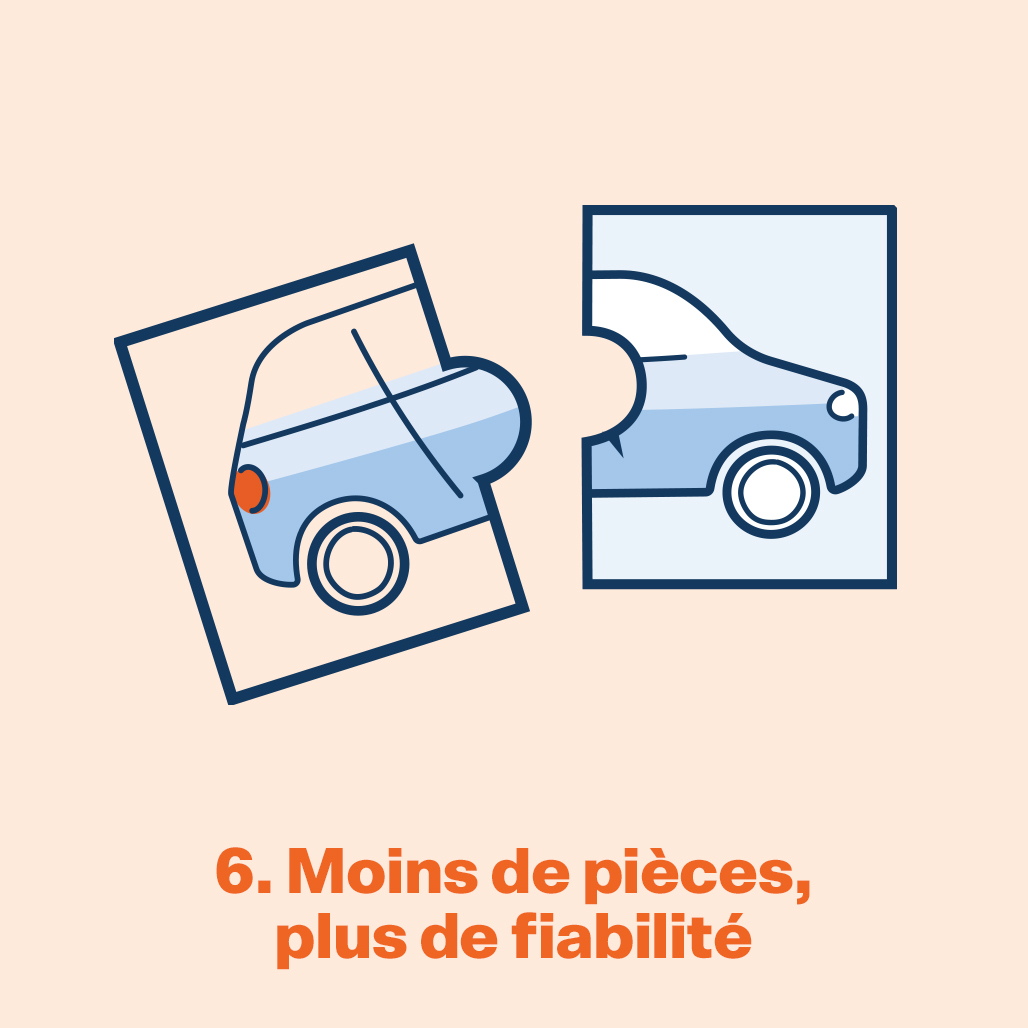 6. Moins de pièces, plus de fiabilité