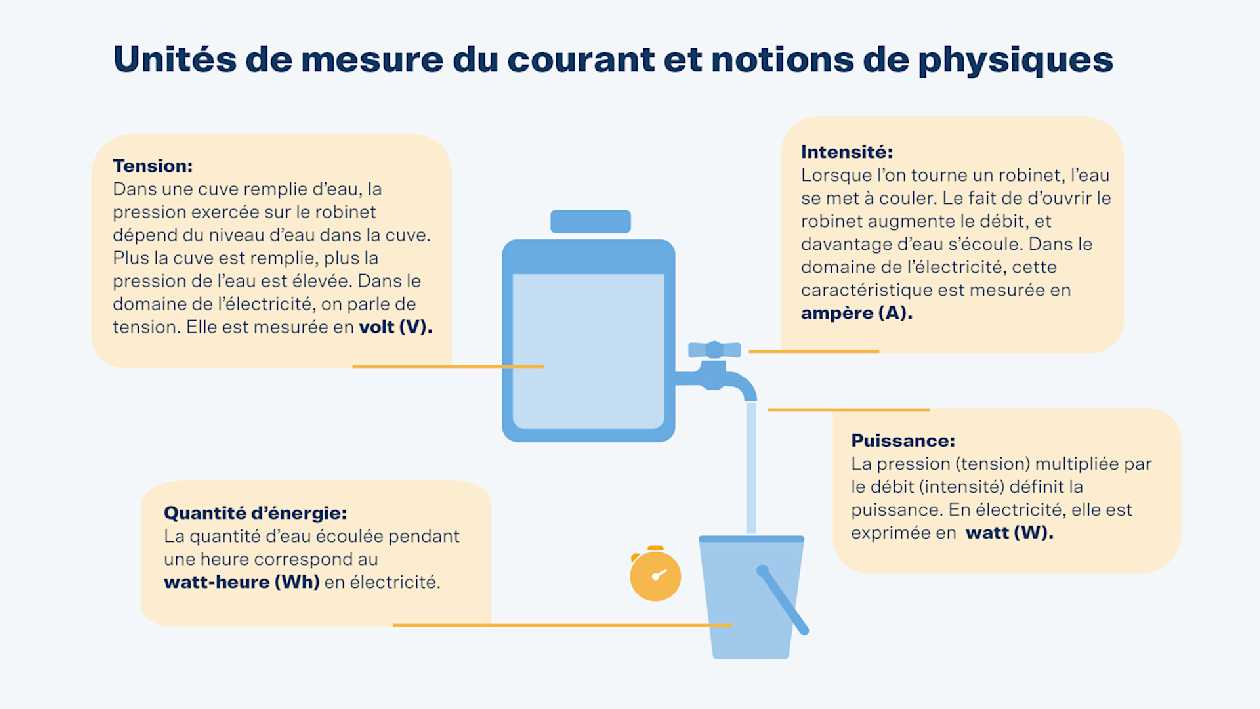 Unités de mesure du courant et notions de physiques

Tension:
Dans une cuve remplie d'eau, la pression exercée sur le robinet dépend du niveau d'eau dans la cuve. Plus la cuve est remplie, plus la pression de l'eau est élevée. Dans le domaine de l'électricité, on parle de tension. Elle est mesurée en volt (V).

Intensité:
Lorsque l'on tourne un robinet, l'eau se met à couler. Le fait de d'ouvrir le robinet augmente le débit, et davantage d'eau s'écoule. Dans le domaine de l'électricité, cette caractéristique est mesurée en ampère (A).

Puissance:
La pression (tension) multipliée par le débit (intensité) définit la puissance. En électricité, elle est exprimée en watt (W).

Quantité d'énergie:
La quantité d'eau écoulée pendant une heure correspond au watt-heure (Wh) en électricité.