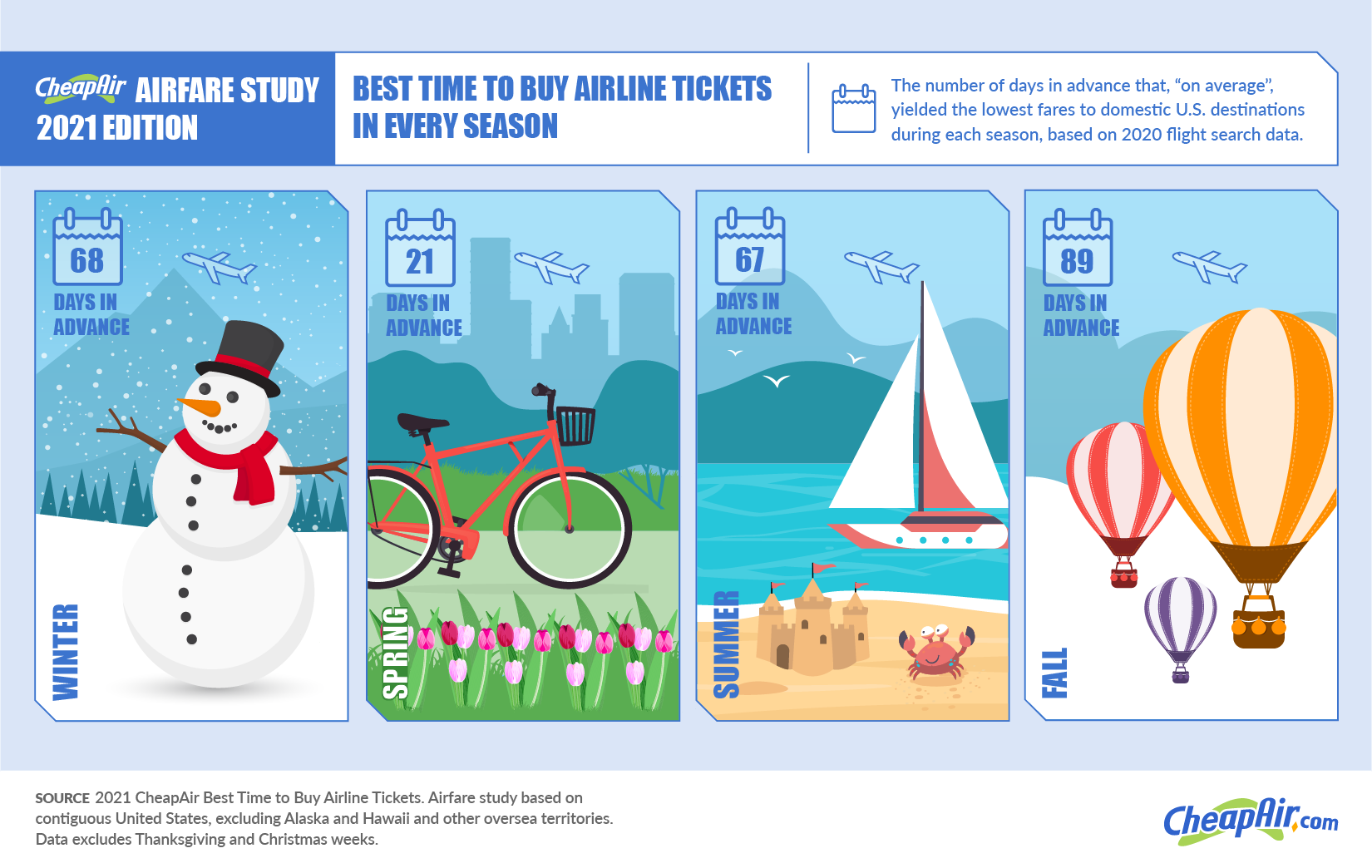 CheapAir AIRFARE STUDY 2021 EDITION

BEST TIME TO BUY AIRLINE TICKETS IN EVERY SEASON

The number of days in advance that, “on average”, yielded the lowest fares to domestic U.S. destinations during each season, based on 2020 flight search data.

68 DAYS IN ADVANCE

WINTER

21 DAYS IN ADVANCE

SPRING

67 DAYS IN ADVANCE

SUMMER

89 DAYS IN ADVANCE

FALL

SOURCE 2021 CheapAir Best Time to Buy Airline Tickets. Airfare study based on contiguous United States, excluding Alaska and Hawaii and other oversea territories. Data excludes Thanksgiving and Christmas weeks.

CheapAir.com