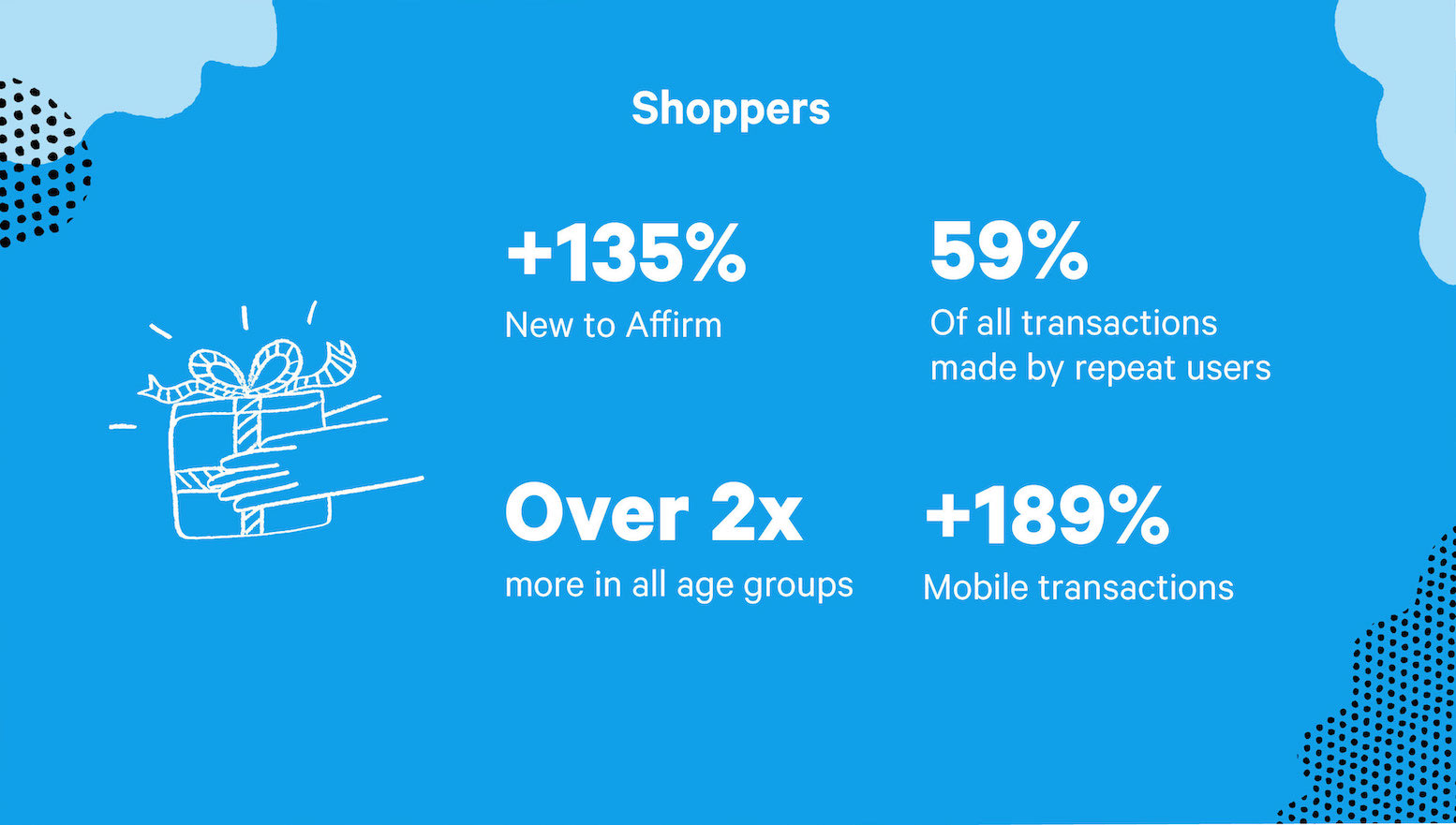 Shoppers

+135%
New to Affirm

59%
Of all transactions made by repeat users

Over 2x
more in all age groups

+189%
Mobile transactions