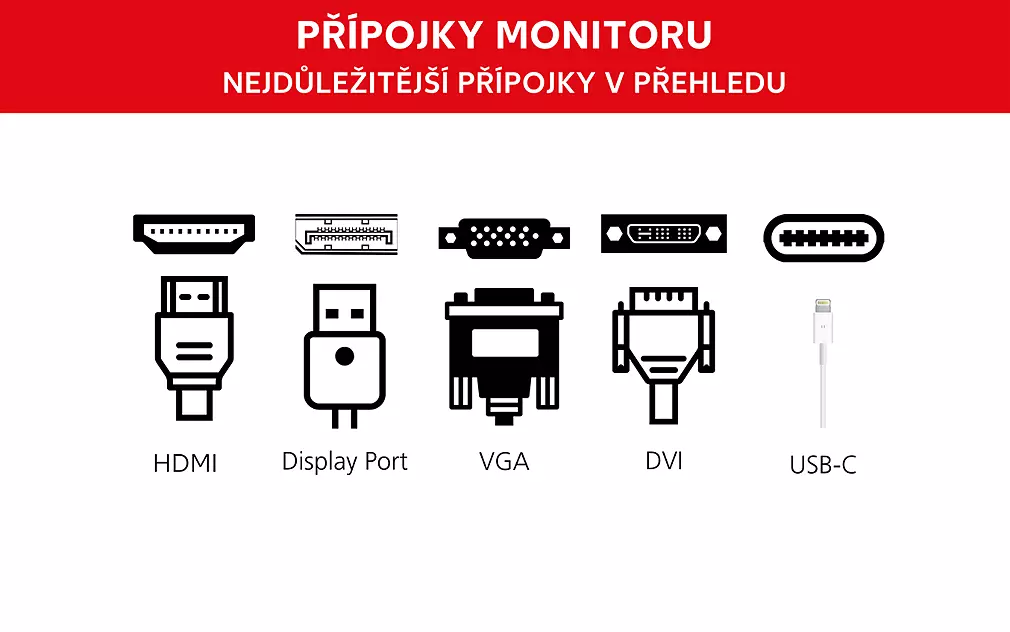 PŘÍPOJKY MONITORU
NEJDŮLEŽITĚJŠÍ PŘÍPOJKY V PŘEHLEDU

HDMI
Display Port
VGA
DVI
USB-C