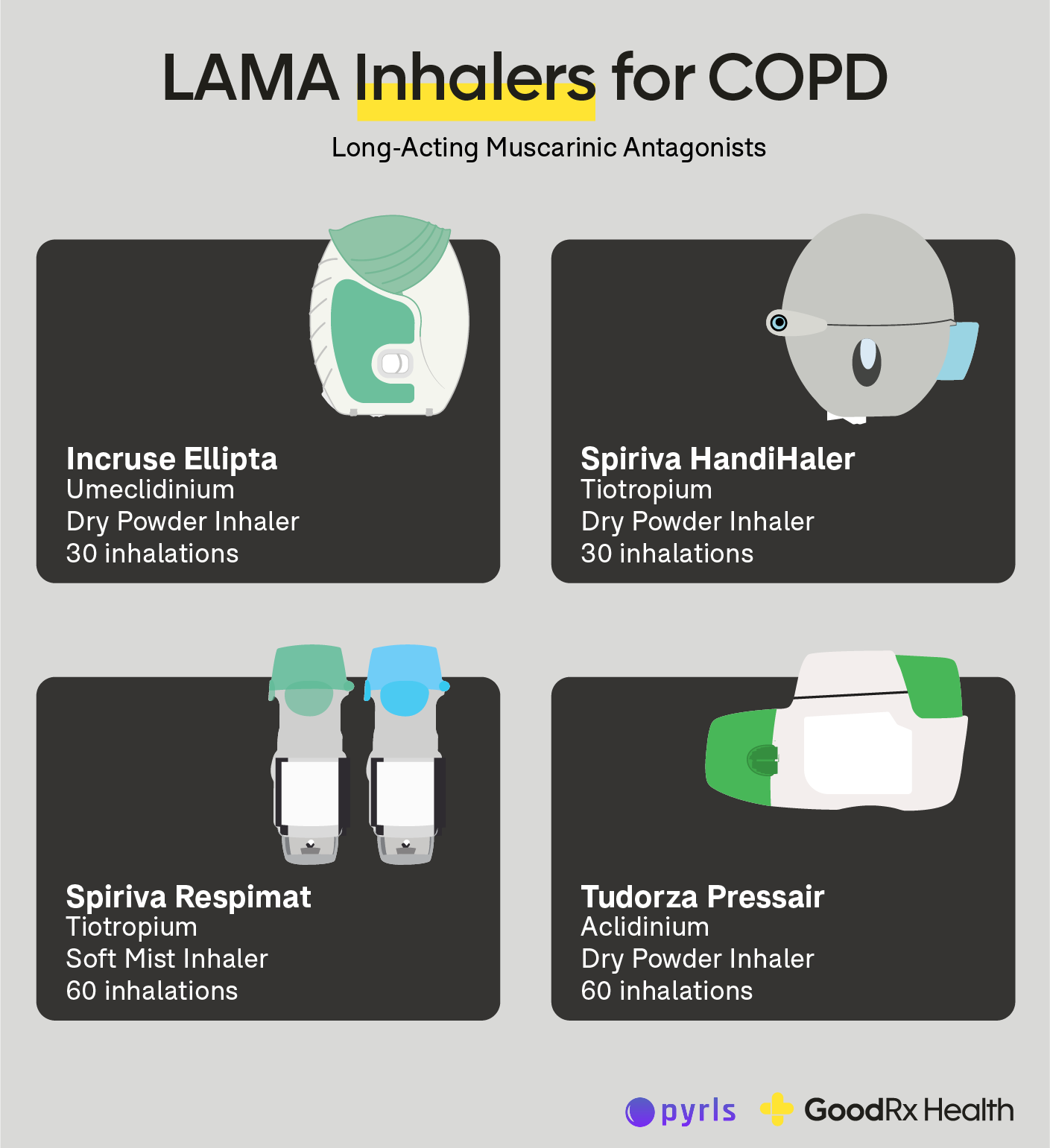 LAMA Inhalers for COPD

Long-Acting Muscarinic Antagonists

Incruse Ellipta
Umeclidinium
Dry Powder Inhaler
30 inhalations

Spiriva HandiHaler
Tiotropium
Dry Powder Inhaler
30 inhalations

Spiriva Respimat
Tiotropium
Soft Mist Inhaler
60 inhalations

Tudorza Pressair
Aclidinium
Dry Powder Inhaler
60 inhalations

pyrls GoodRx Health