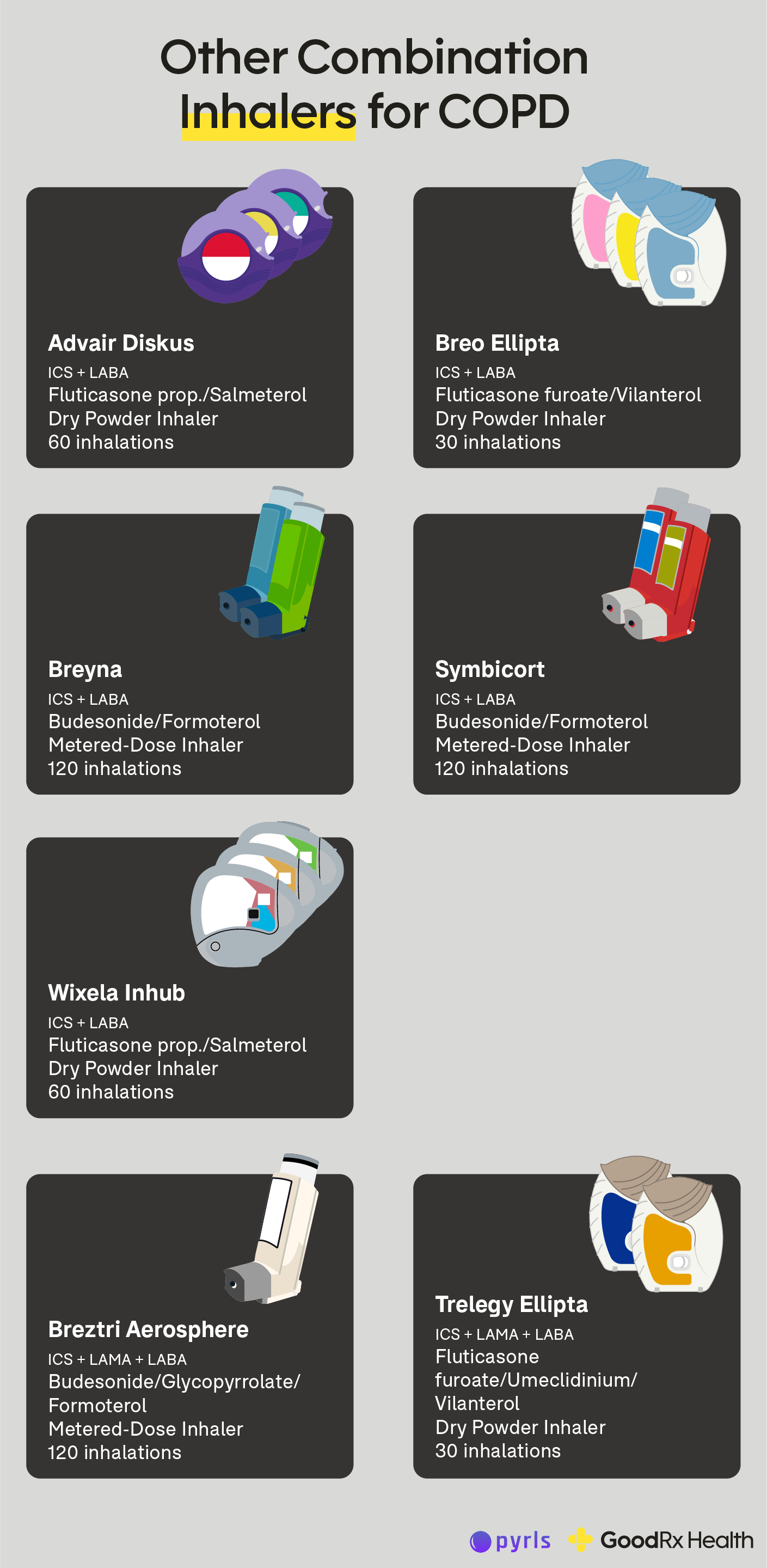 Other Combination Inhalers for COPD

Advair Diskus
ICS + LABA
Fluticasone prop./Salmeterol
Dry Powder Inhaler
60 inhalations

Breo Ellipta
ICS + LABA
Fluticasone furoate/Vilanterol
Dry Powder Inhaler
30 inhalations

Breyna
ICS + LABA
Budesonide/Formoterol
Metered-Dose Inhaler
120 inhalations

Symbicort
ICS + LABA
Budesonide/Formoterol
Metered-Dose Inhaler
120 inhalations

Wixela Inhub
ICS + LABA
Fluticasone prop./Salmeterol
Dry Powder Inhaler
60 inhalations

Breztri Aerosphere
ICS + LAMA + LABA
Budesonide/Glycopyrrolate/
Formoterol
Metered-Dose Inhaler
120 inhalations

Trelegy Ellipta
ICS + LAMA + LABA
Fluticasone
furoate/Umeclidinium/
Vilanterol
Dry Powder Inhaler
30 inhalations

pyrls GoodRx Health