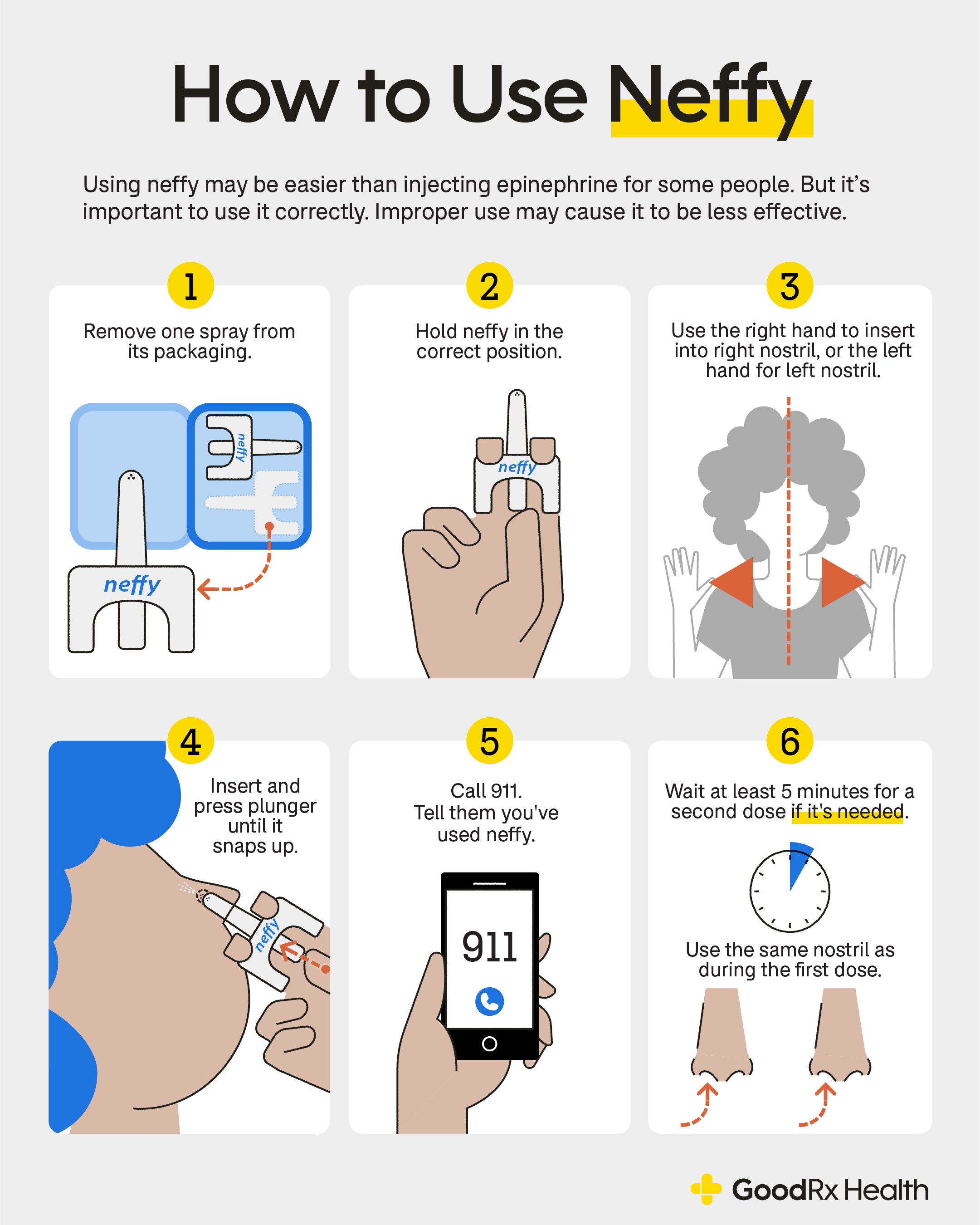 How to Use Neffy

Using neffy may be easier than injecting epinephrine for some people. But it's important to use it correctly. Improper use may cause it to be less effective.

1

Remove one spray from its packaging.

neffy

neffy

2

Hold neffy in the correct position.

neffy

3

Use the right hand to insert into right nostril, or the left hand for left nostril.

4

Insert and press plunger until it snaps up.

neffy

5

Call 911. Tell them you've used neffy.

911

6

Wait at least 5 minutes for a second dose if it's needed.

Use the same nostril as during the first dose.

GoodRx Health