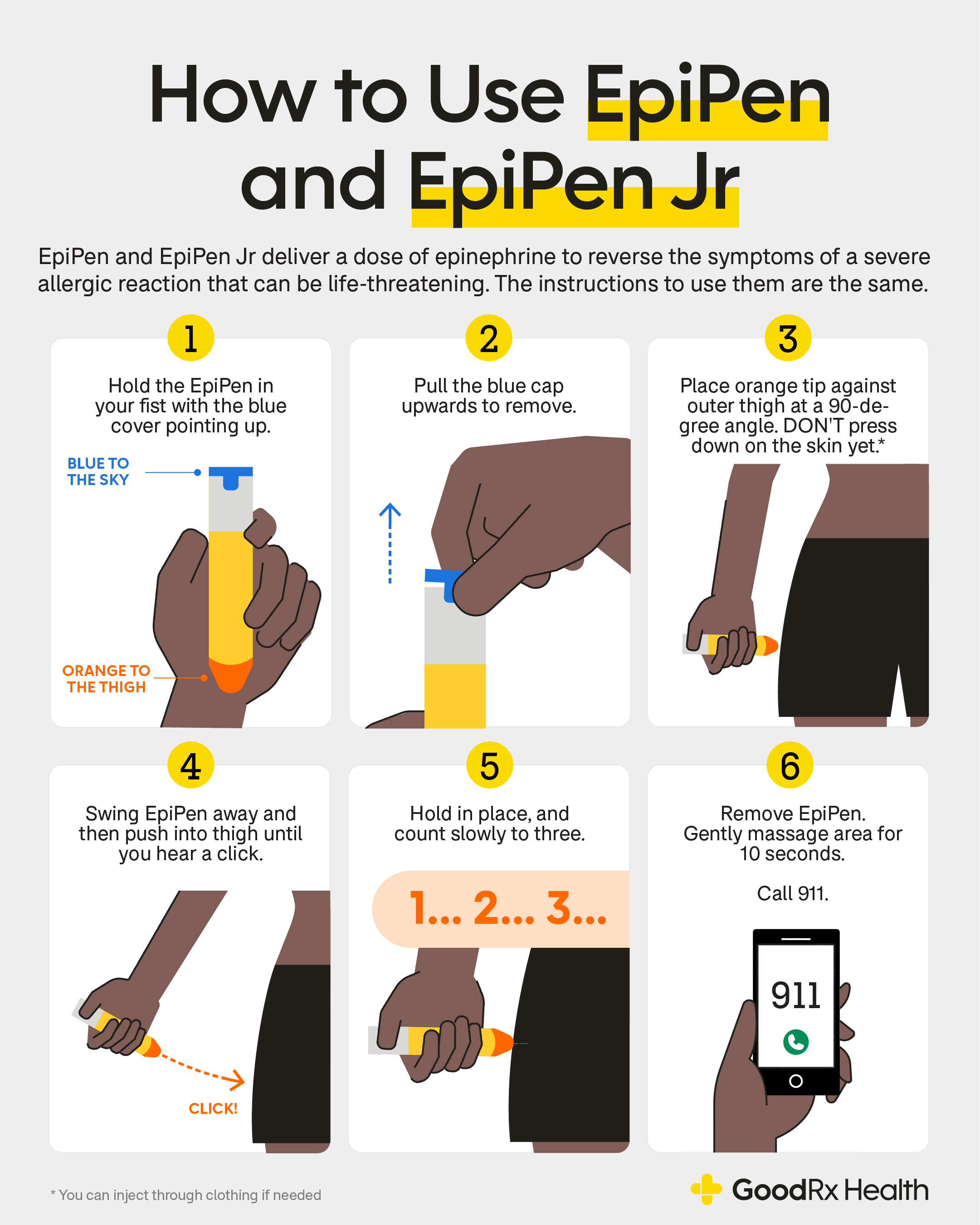 How to Use EpiPen and EpiPen Jr

EpiPen and EpiPen Jr deliver a dose of epinephrine to reverse the symptoms of a severe allergic reaction that can be life-threatening. The instructions to use them are the same.

1

Hold the EpiPen in your fist with the blue cover pointing up.

BLUE TO THE SKY

ORANGE TO THE THIGH

2

Pull the blue cap upwards to remove.

3

Place orange tip against outer thigh at a 90-degree angle. DON'T press down on the skin yet.*

4

Swing EpiPen away and then push into thigh until you hear a click.

CLICK!

5

Hold in place, and count slowly to three.

1... 2... 3...

6

Remove EpiPen. Gently massage area for 10 seconds.

Call 911.

911

* You can inject through clothing if needed

GoodRx Health