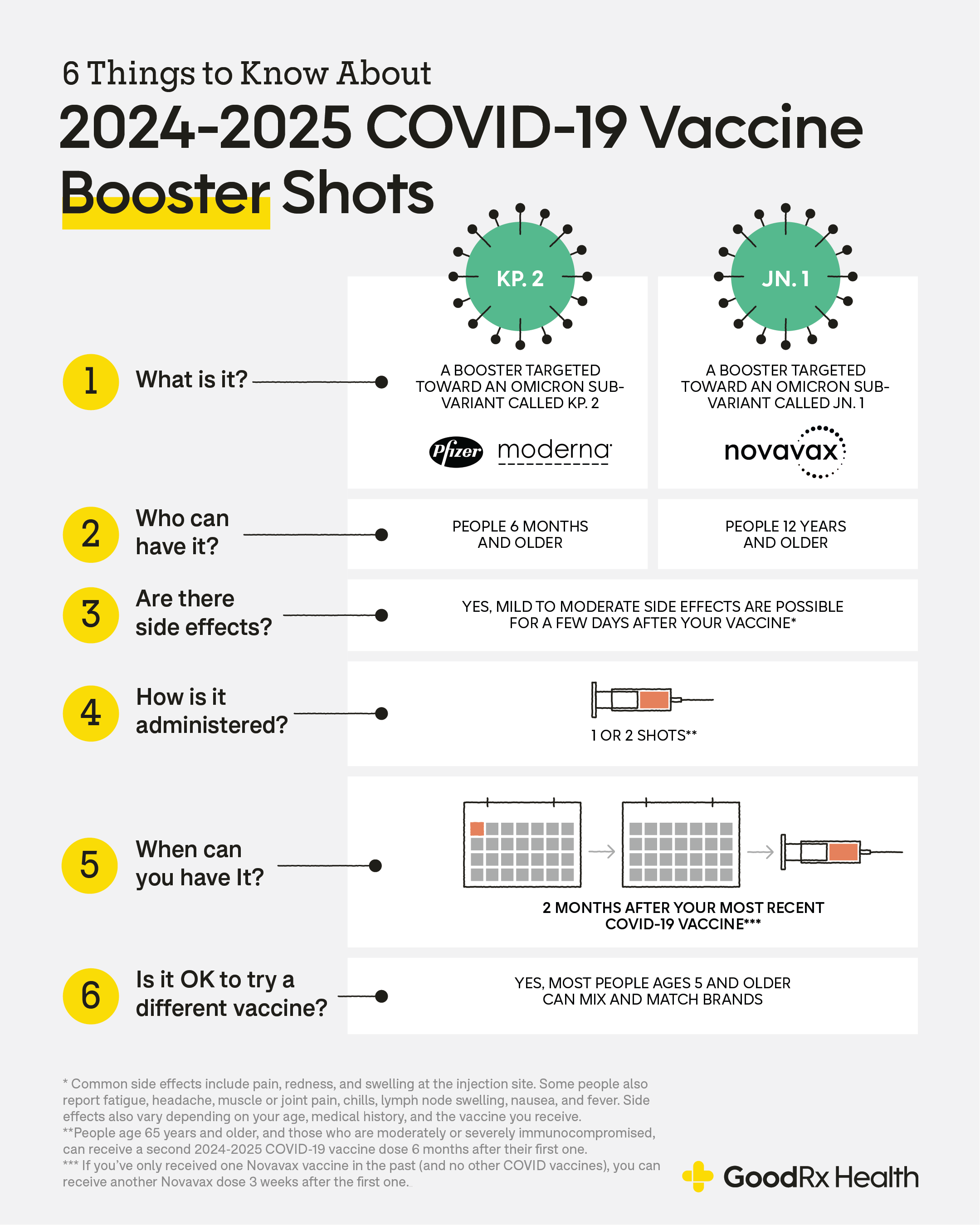 6 Things to Know About
2024-2025 COVID-19 Vaccine Booster Shots

KP. 2

JN. 1

1 What is it?

A BOOSTER TARGETED TOWARD AN OMICRON SUB-VARIANT CALLED KP. 2

Pfizer moderna

A BOOSTER TARGETED TOWARD AN OMICRON SUB-VARIANT CALLED JN. 1

novavax

2 Who can have it?

PEOPLE 6 MONTHS AND OLDER

PEOPLE 12 YEARS AND OLDER

3 Are there side effects?

YES, MILD TO MODERATE SIDE EFFECTS ARE POSSIBLE FOR A FEW DAYS AFTER YOUR VACCINE*

4 How is it administered?

1 OR 2 SHOTS**

5 When can you have It?

2 MONTHS AFTER YOUR MOST RECENT COVID-19 VACCINE***

6 Is it OK to try a different vaccine?

YES, MOST PEOPLE AGES 5 AND OLDER CAN MIX AND MATCH BRANDS

* Common side effects include pain, redness, and swelling at the injection site. Some people also report fatigue, headache, muscle or joint pain, chills, lymph node swelling, nausea, and fever. Side effects also vary depending on your age, medical history, and the vaccine you receive.
**People age 65 years and older, and those who are moderately or severely immunocompromised, can receive a second 2024-2025 COVID-19 vaccine dose 6 months after their first one.
*** If you've only received one Novavax vaccine in the past (and no other COVID vaccines), you can receive another Novavax dose 3 weeks after the first one.

GoodRx Health