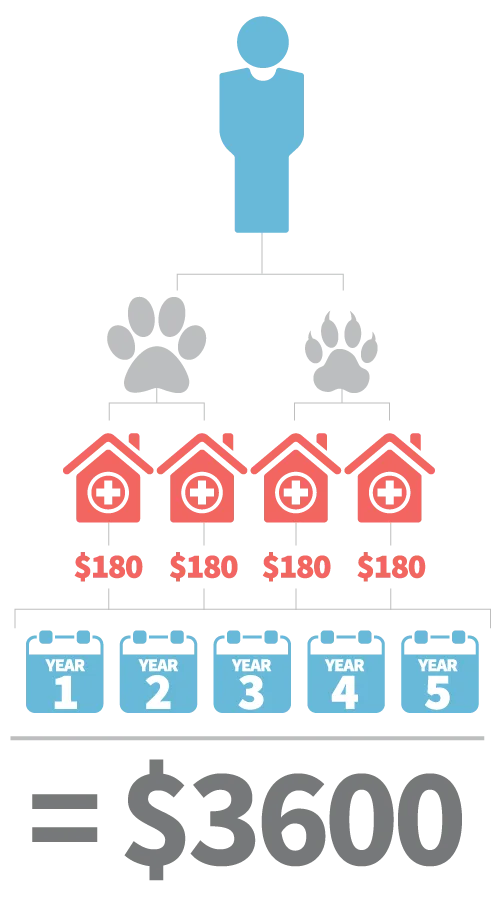 \$180 \$180 \$180 \$180

YEAR 1
YEAR 2
YEAR 3
YEAR 4
YEAR 5

= \$3600