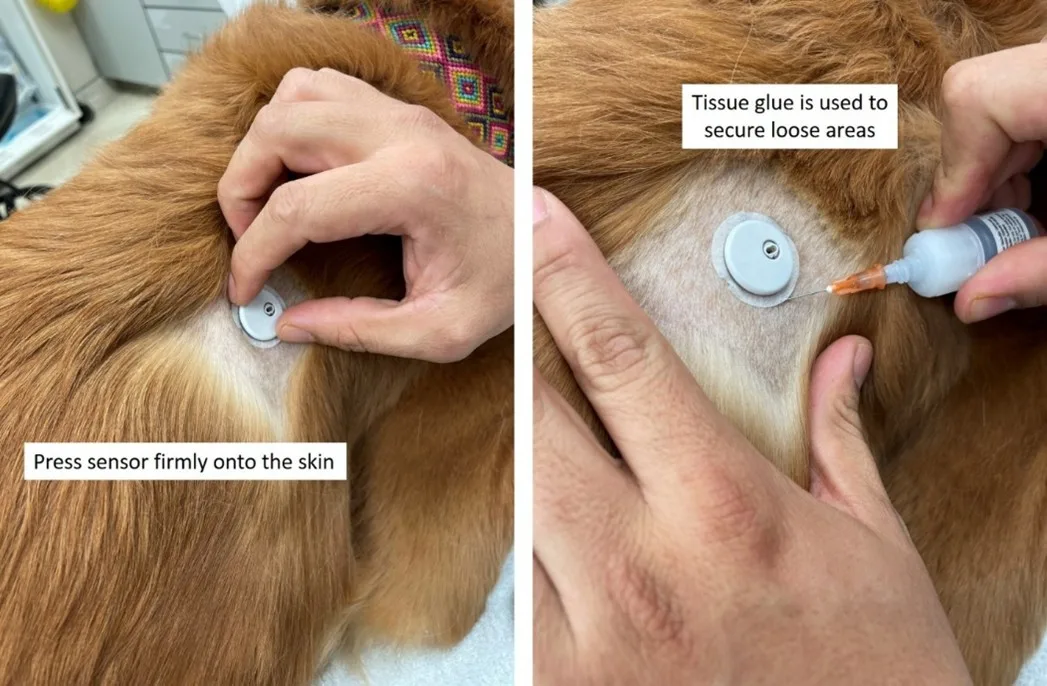 Press sensor firmly onto the skin

Tissue glue is used to secure loose areas