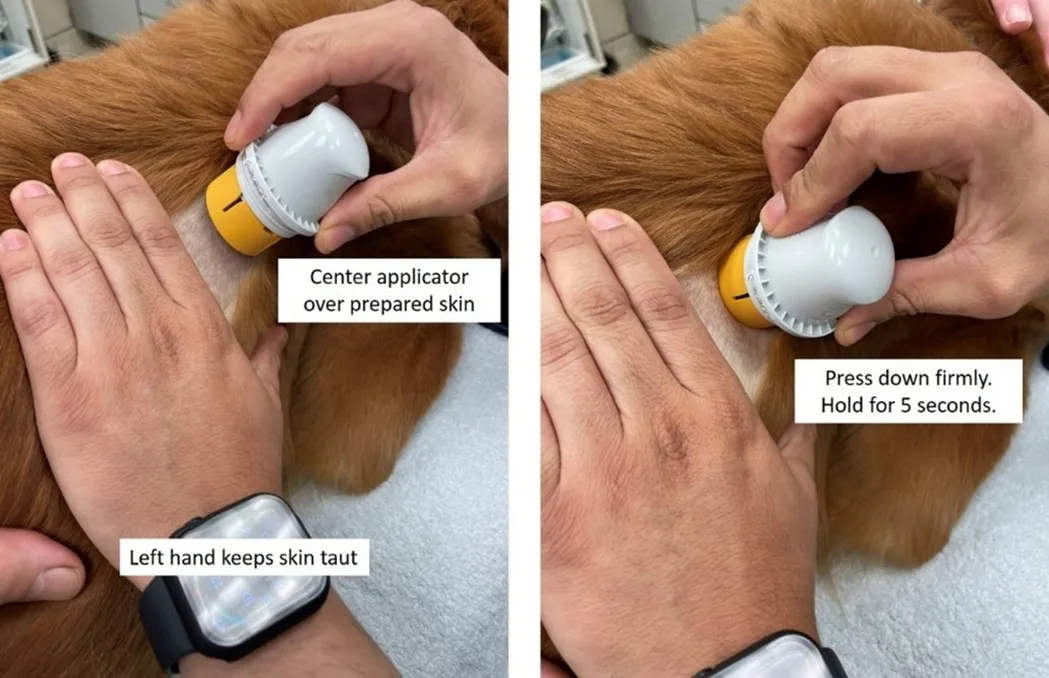 Center applicator over prepared skin

Left hand keeps skin taut

Press down firmly. Hold for 5 seconds.