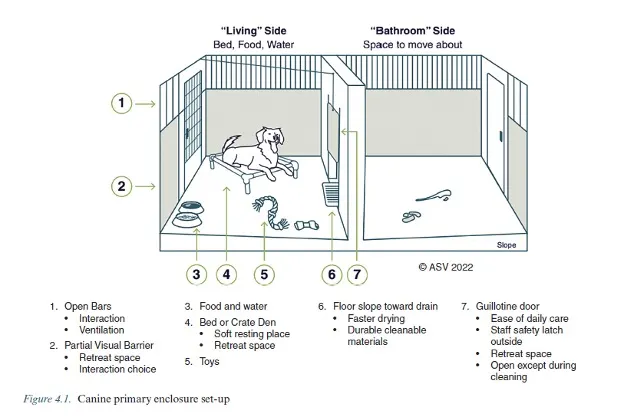 "Living" Side
Bed, Food, Water

"Bathroom" Side
Space to move about

1

2

Slope

3 4 5 6 7

© ASV 2022

1. Open Bars
• Interaction
• Ventilation
2. Partial Visual Barrier
• Retreat space
• Interaction choice

3. Food and water
4. Bed or Crate Den
• Soft resting place
• Retreat space
5. Toys

6. Floor slope toward drain
• Faster drying
• Durable cleanable materials

7. Guillotine door
• Ease of daily care
• Staff safety latch outside
• Retreat space
• Open except during cleaning

Figure 4.1. Canine primary enclosure set-up