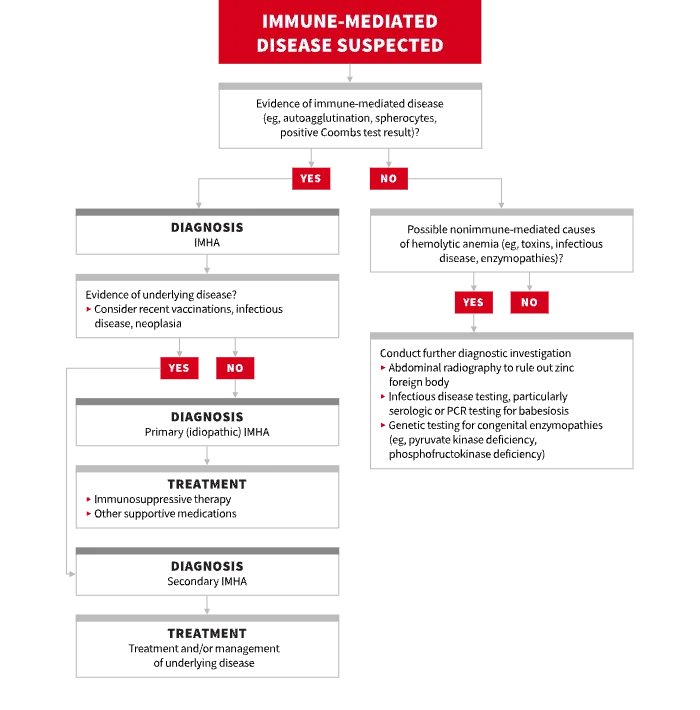 IMMUNE-MEDIATED DISEASE SUSPECTED

Evidence of immune-mediated disease (eg, autoagglutination, spherocytes, positive Coombs test result)?

YES

NO

DIAGNOSIS
IMHA

Evidence of underlying disease?
▸ Consider recent vaccinations, infectious disease, neoplasia

YES

NO

DIAGNOSIS
Primary (idiopathic) IMHA

TREATMENT
▸ Immunosuppressive therapy
▸ Other supportive medications

DIAGNOSIS
Secondary IMHA

TREATMENT
Treatment and/or management of underlying disease

Possible nonimmune-mediated causes of hemolytic anemia (eg, toxins, infectious disease, enzymopathies)?

YES

NO

Conduct further diagnostic investigation
▸ Abdominal radiography to rule out zinc foreign body
▸ Infectious disease testing, particularly serologic or PCR testing for babesiosis
▸ Genetic testing for congenital enzymopathies (eg, pyruvate kinase deficiency, phosphofructokinase deficiency)