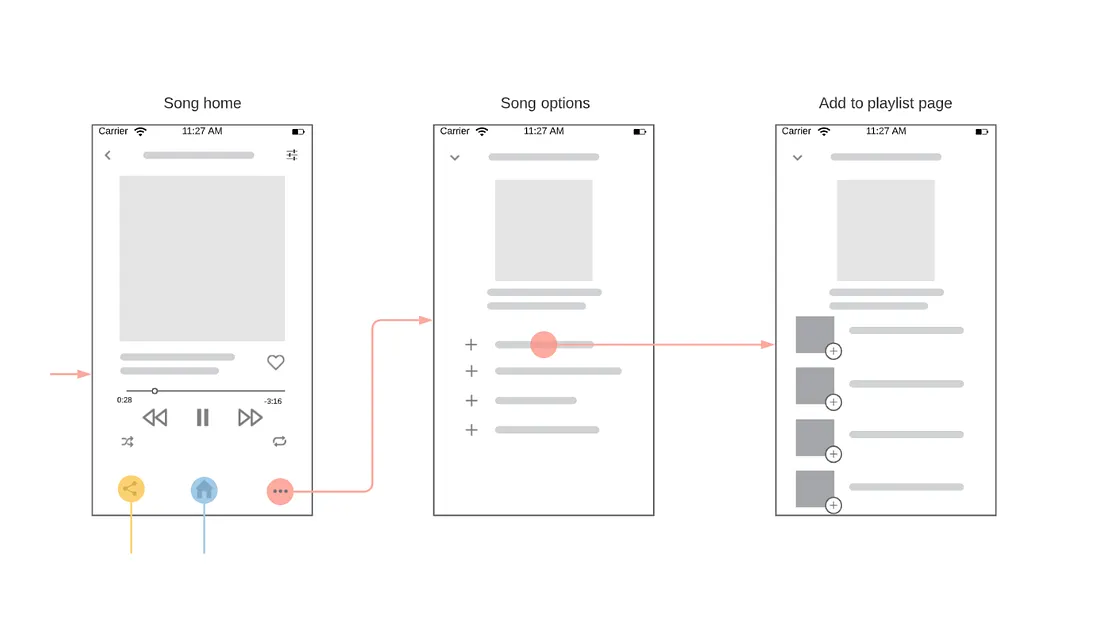 Song home

Carrier 11:27 AM

0:28 -3:16

Song options

Carrier 11:27 AM

Add to playlist page

Carrier 11:27 AM