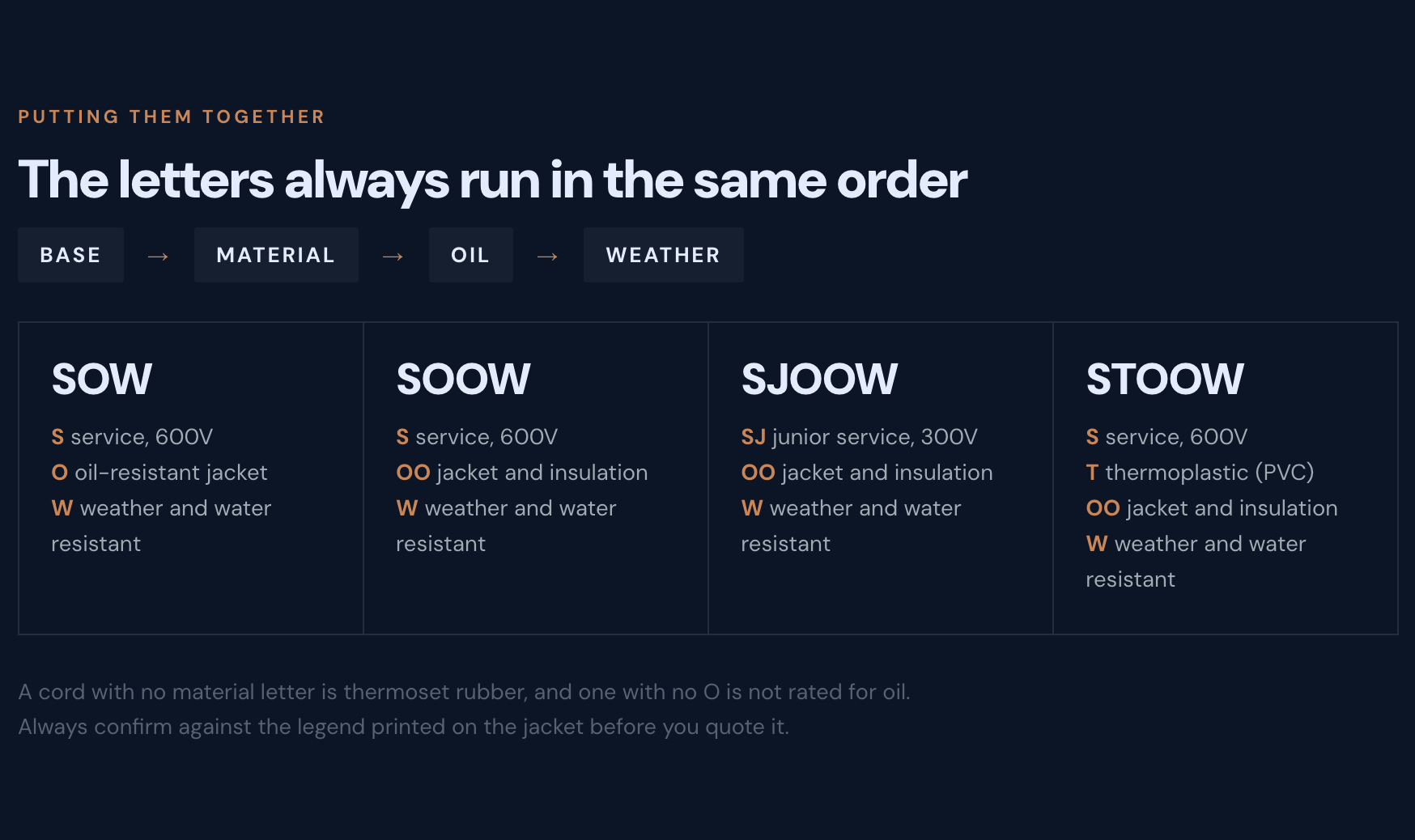 PUTTING THEM TOGETHER

The letters always run in the same order

BASE → MATERIAL → OIL → WEATHER

SOW

S service, 600V
O oil-resistant jacket
W weather and water resistant

SOOW

S service, 600V
OO jacket and insulation
W weather and water resistant

SJOOW

SJ junior service, 300V
OO jacket and insulation
W weather and water resistant

STOOW

S service, 600V
T thermoplastic (PVC)
OO jacket and insulation
W weather and water resistant

A cord with no material letter is thermoset rubber, and one with no O is not rated for oil. Always confirm against the legend printed on the jacket before you quote it.