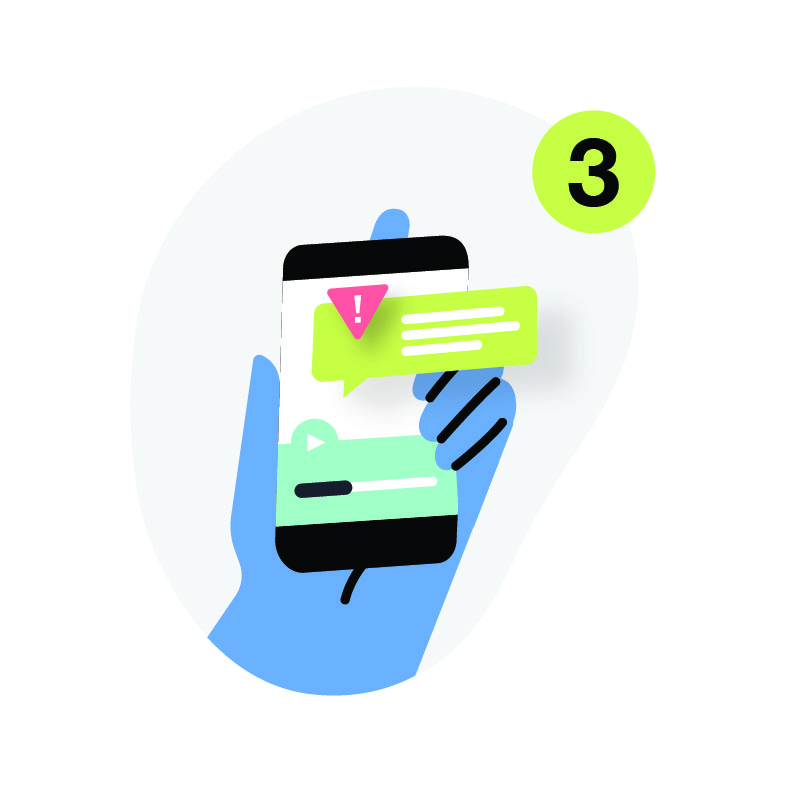 3

!