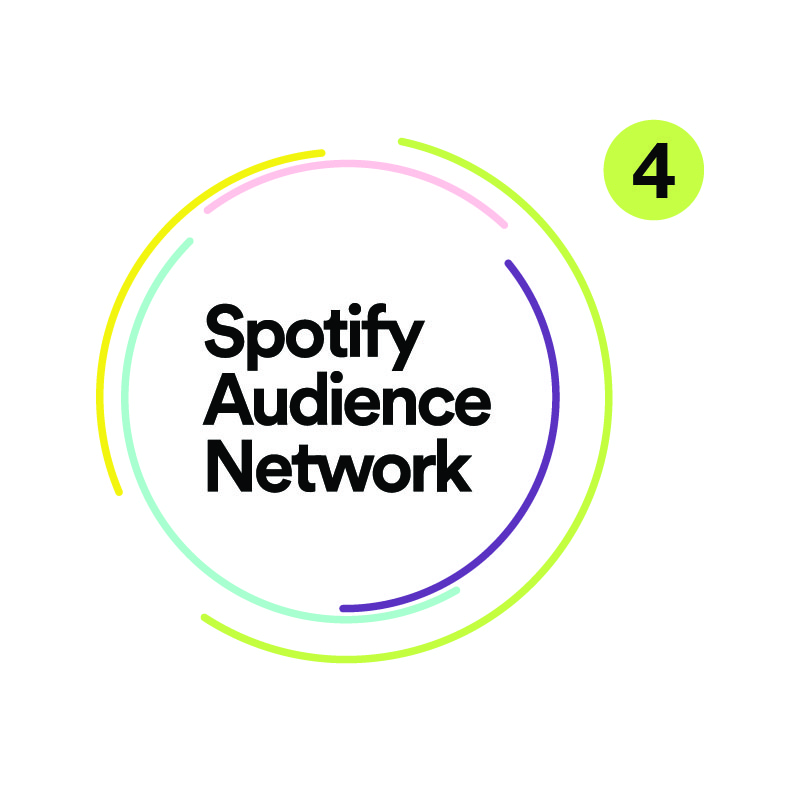 4

Spotify
Audience
Network