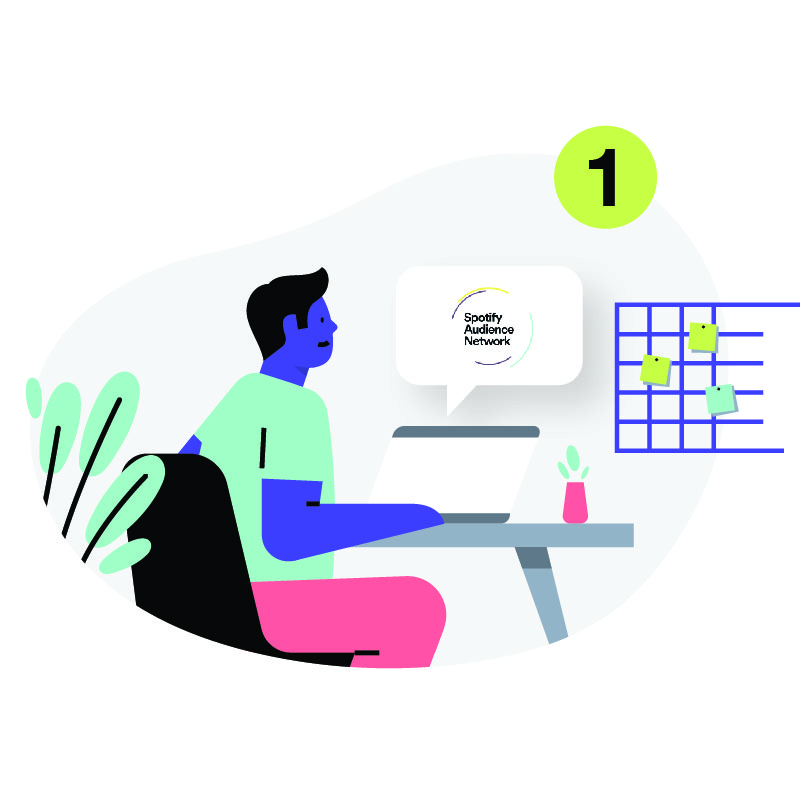 1

Spotify Audience Network