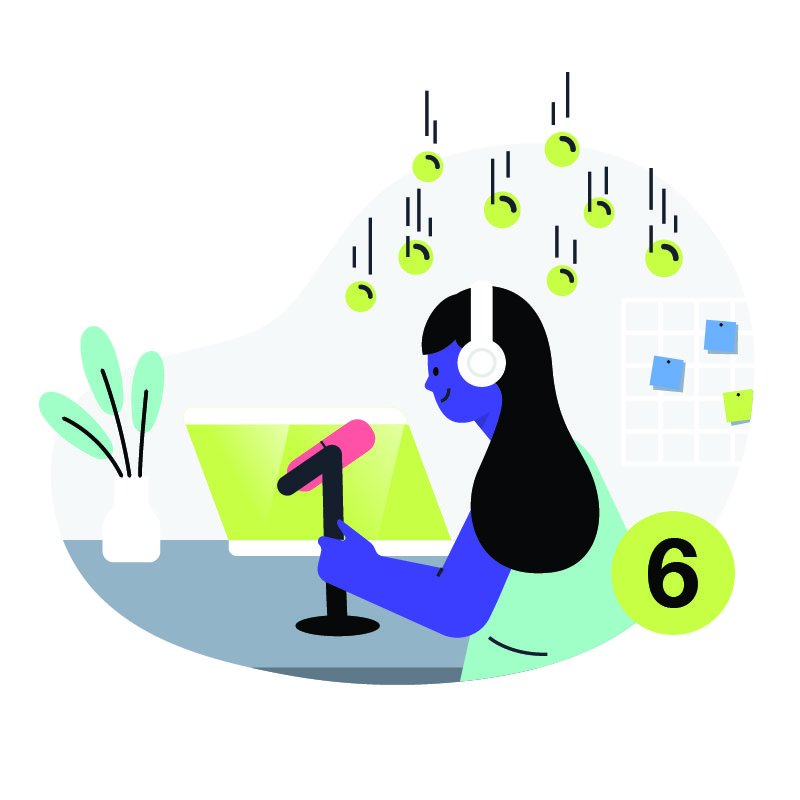 6