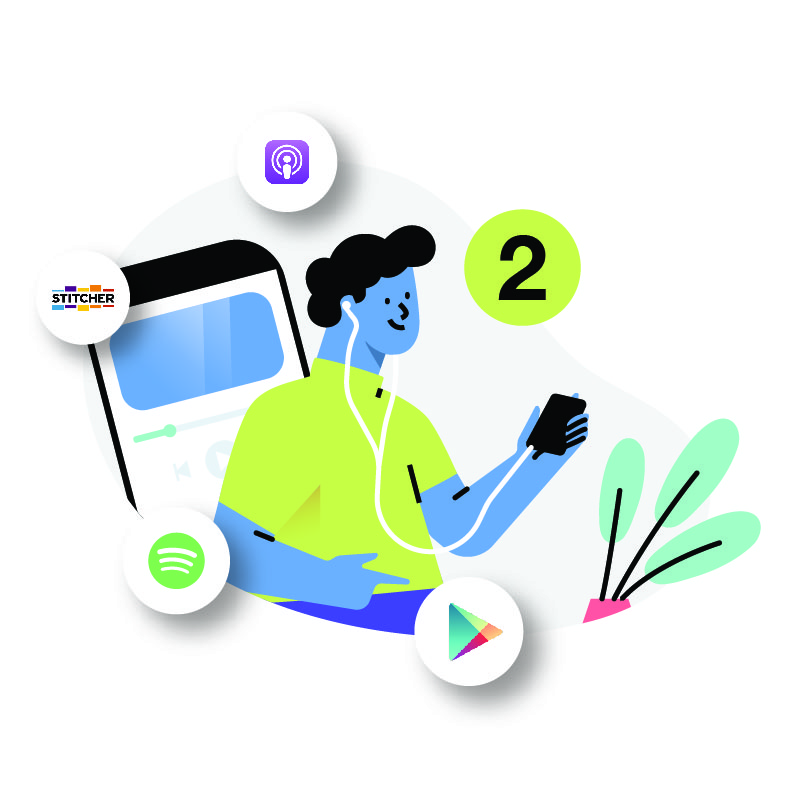 STITCHER

2