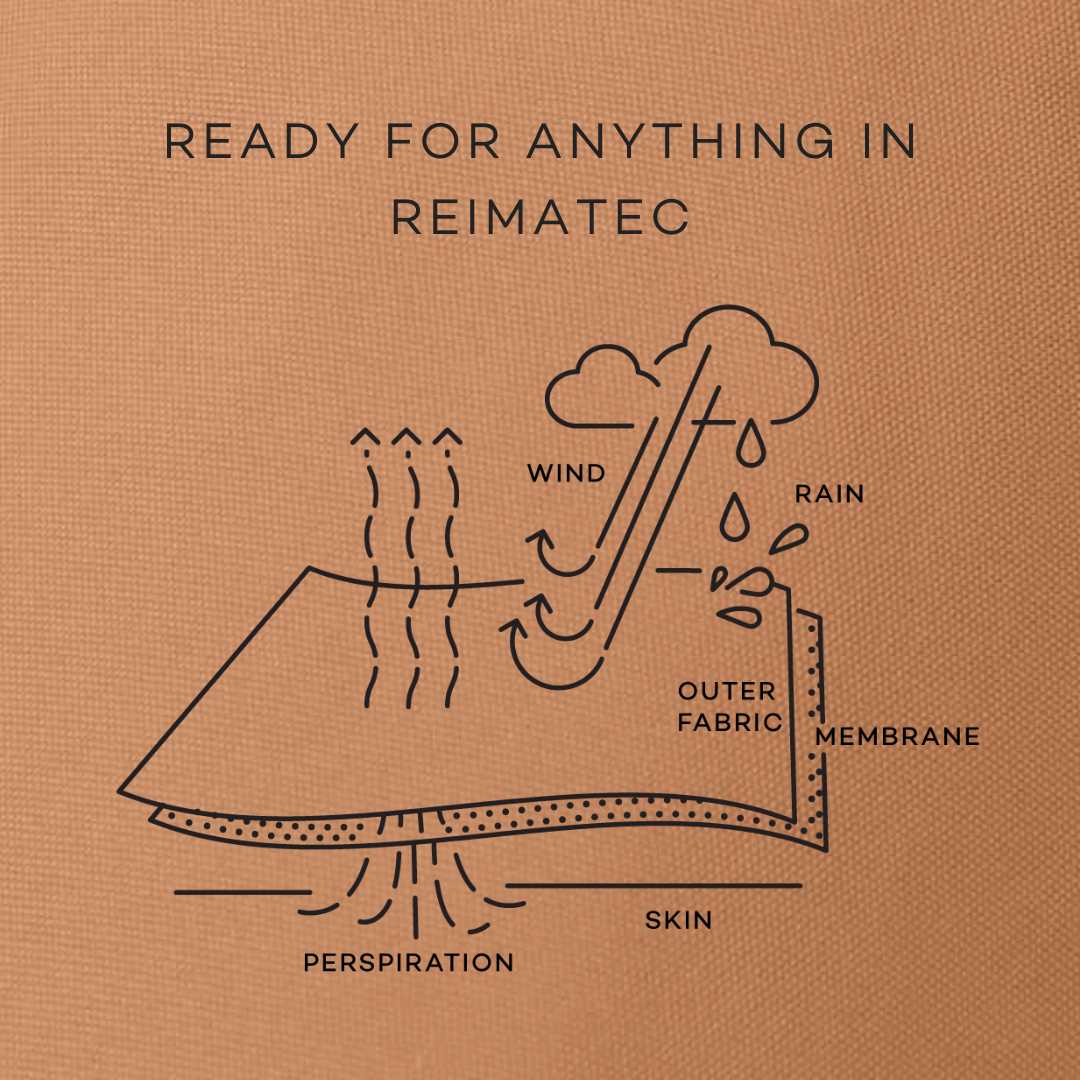 READY FOR ANYTHING IN REIMATEC

WIND

RAIN

OUTER FABRIC

MEMBRANE

SKIN

PERSPIRATION