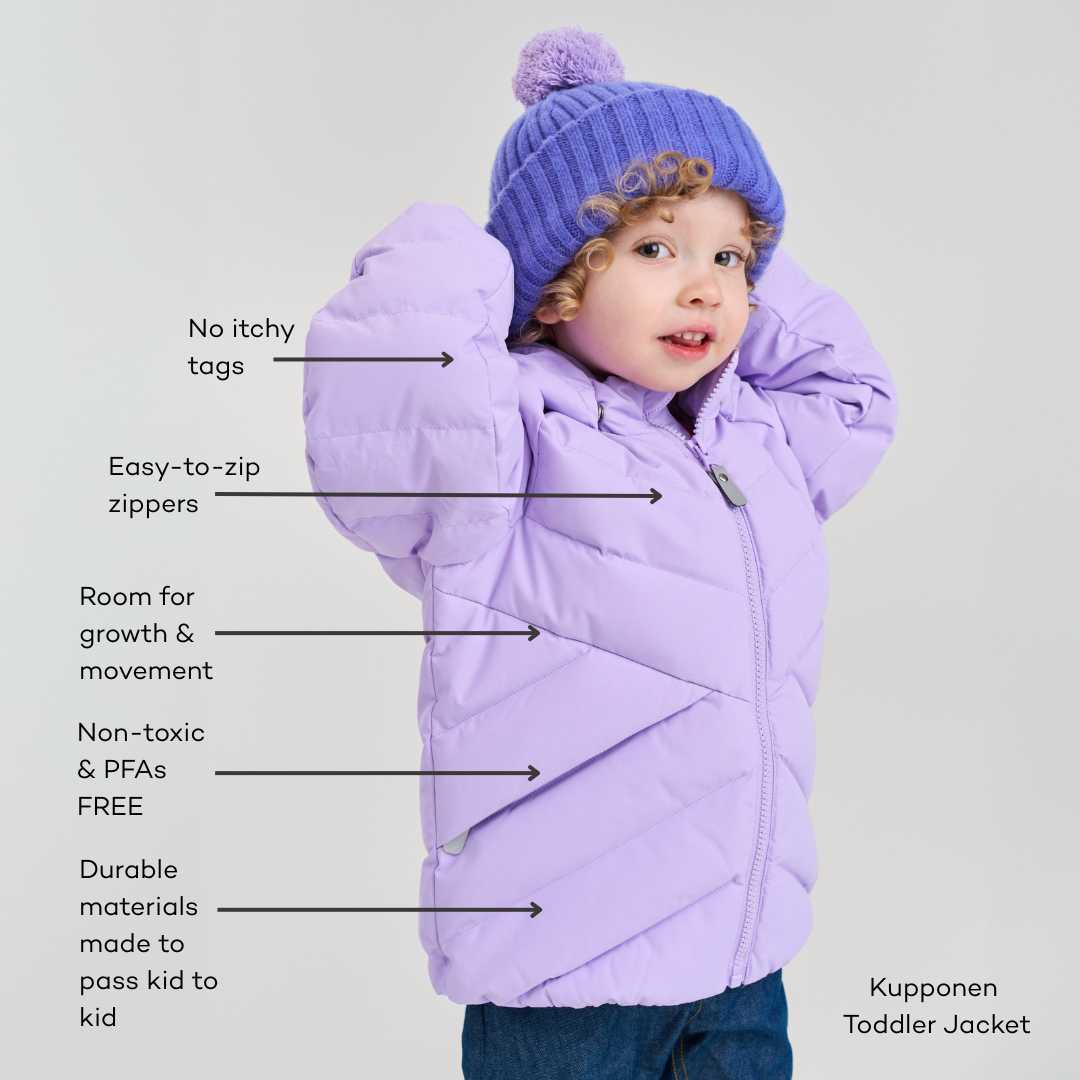 No itchy tags

Easy-to-zip zippers

Room for growth & movement

Non-toxic & PFAs FREE

Durable materials made to pass kid to kid

Kupponen Toddler Jacket