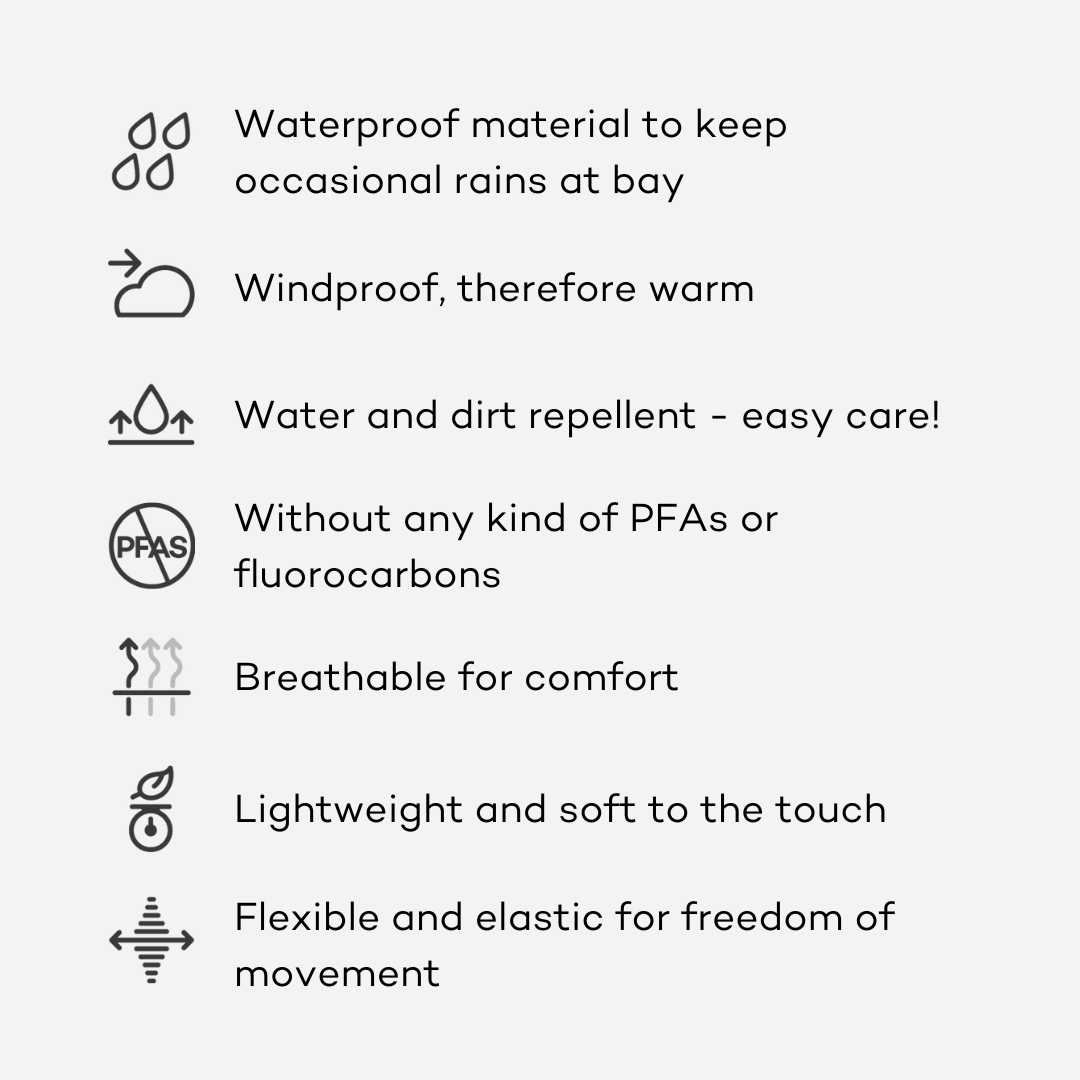 Waterproof material to keep occasional rains at bay

Windproof, therefore warm

Water and dirt repellent - easy care!

PFAS

Without any kind of PFAs or fluorocarbons

Breathable for comfort

Lightweight and soft to the touch

Flexible and elastic for freedom of movement