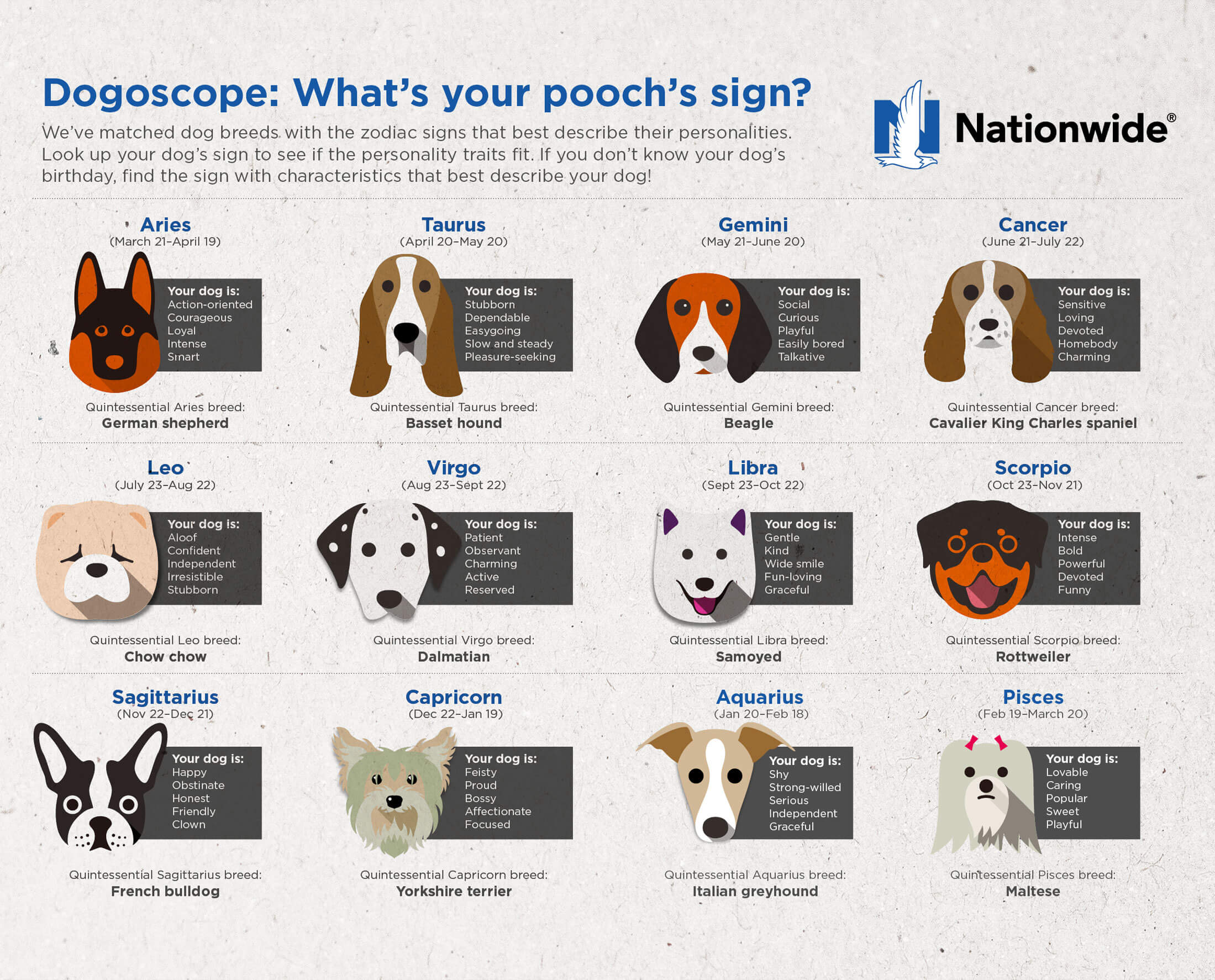 Dogoscope: What's your pooch's sign?

We've matched dog breeds with the zodiac signs that best describe their personalities. Look up your dog's sign to see if the personality traits fit. If you don't know your dog's birthday, find the sign with characteristics that best describe your dog!

Nationwide®

Aries
(March 21-April 19)
Your dog is:
Action-oriented
Courageous
Loyal
Intense
Smart
Quintessential Aries breed:
German shepherd

Taurus
(April 20-May 20)
Your dog is:
Stubborn
Dependable
Easygoing
Slow and steady
Pleasure-seeking
Quintessential Taurus breed:
Basset hound

Gemini
(May 21-June 20)
Your dog is:
Social
Curious
Playful
Easily bored
Talkative
Quintessential Gemini breed:
Beagle

Cancer
(June 21-July 22)
Your dog is:
Sensitive
Loving
Devoted
Homebody
Charming
Quintessential Cancer breed:
Cavalier King Charles spaniel

Leo
(July 23-Aug 22)
Your dog is:
Aloof
Confident
Independent
Irresistible
Stubborn
Quintessential Leo breed:
Chow chow

Virgo
(Aug 23-Sept 22)
Your dog is:
Patient
Observant
Charming
Active
Reserved
Quintessential Virgo breed:
Dalmatian

Libra
(Sept 23-Oct 22)
Your dog is:
Gentle
Kind
Wide smile
Fun-loving
Graceful
Quintessential Libra breed:
Samoyed

Scorpio
(Oct 23-Nov 21)
Your dog is:
Intense
Bold
Powerful
Devoted
Funny
Quintessential Scorpio breed:
Rottweiler

Sagittarius
(Nov 22-Dec 21)
Your dog is:
Happy
Obstinate
Honest
Friendly
Clown
Quintessential Sagittarius breed:
French bulldog

Capricorn
(Dec 22-Jan 19)
Your dog is:
Feisty
Proud
Bossy
Affectionate
Focused
Quintessential Capricorn breed:
Yorkshire terrier

Aquarius
(Jan 20-Feb 18)
Your dog is:
Shy
Strong-willed
Serious
Independent
Graceful
Quintessential Aquarius breed:
Italian greyhound

Pisces
(Feb 19-March 20)
Your dog is:
Lovable
Caring
Popular
Sweet
Playful
Quintessential Pisces breed:
Maltese