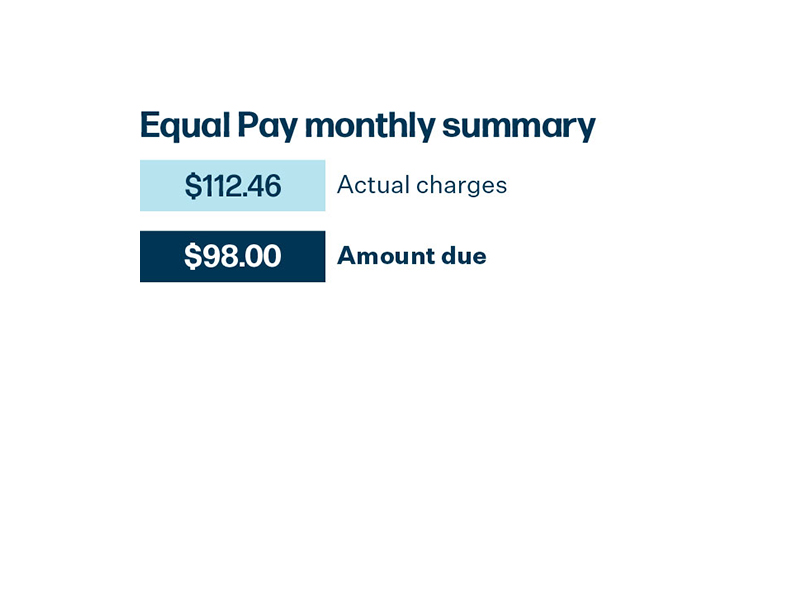 Equal Pay monthly summary

$112.46 Actual charges

$98.00 Amount due