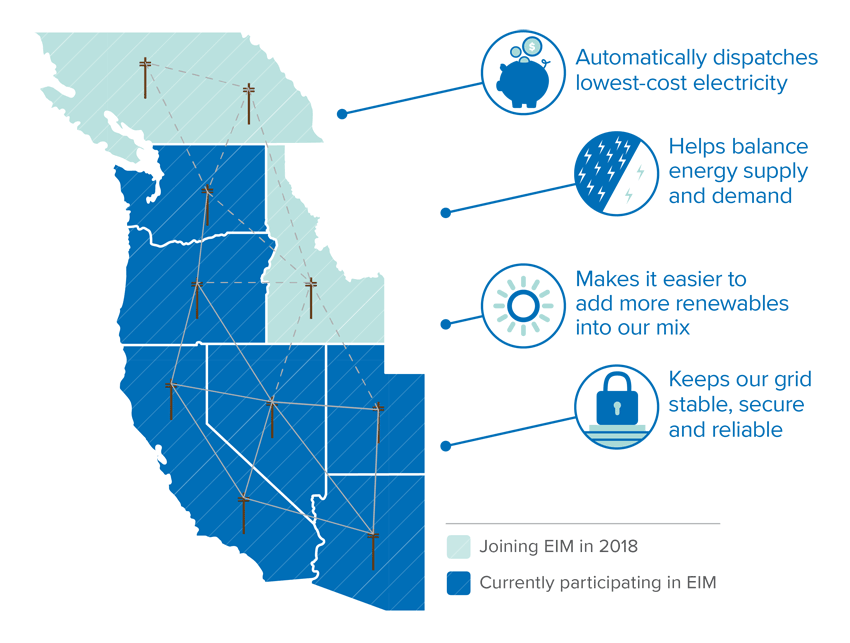 Automatically dispatches lowest-cost electricity

Helps balance energy supply and demand

Makes it easier to add more renewables into our mix

Keeps our grid stable, secure and reliable

Joining EIM in 2018

Currently participating in EIM