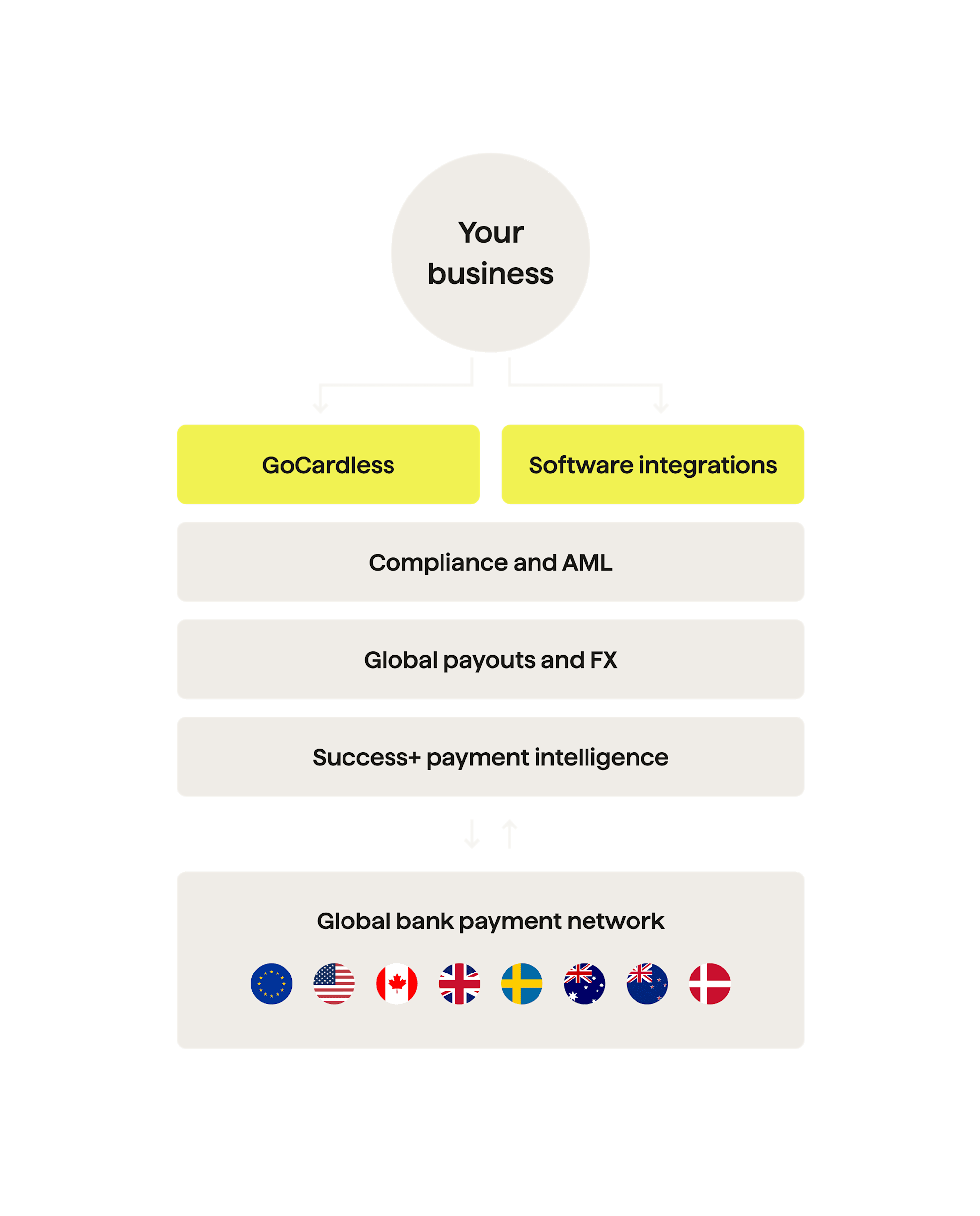 Your business

GoCardless

Software integrations

Compliance and AML

Global payouts and FX

Success+ payment intelligence

Global bank payment network