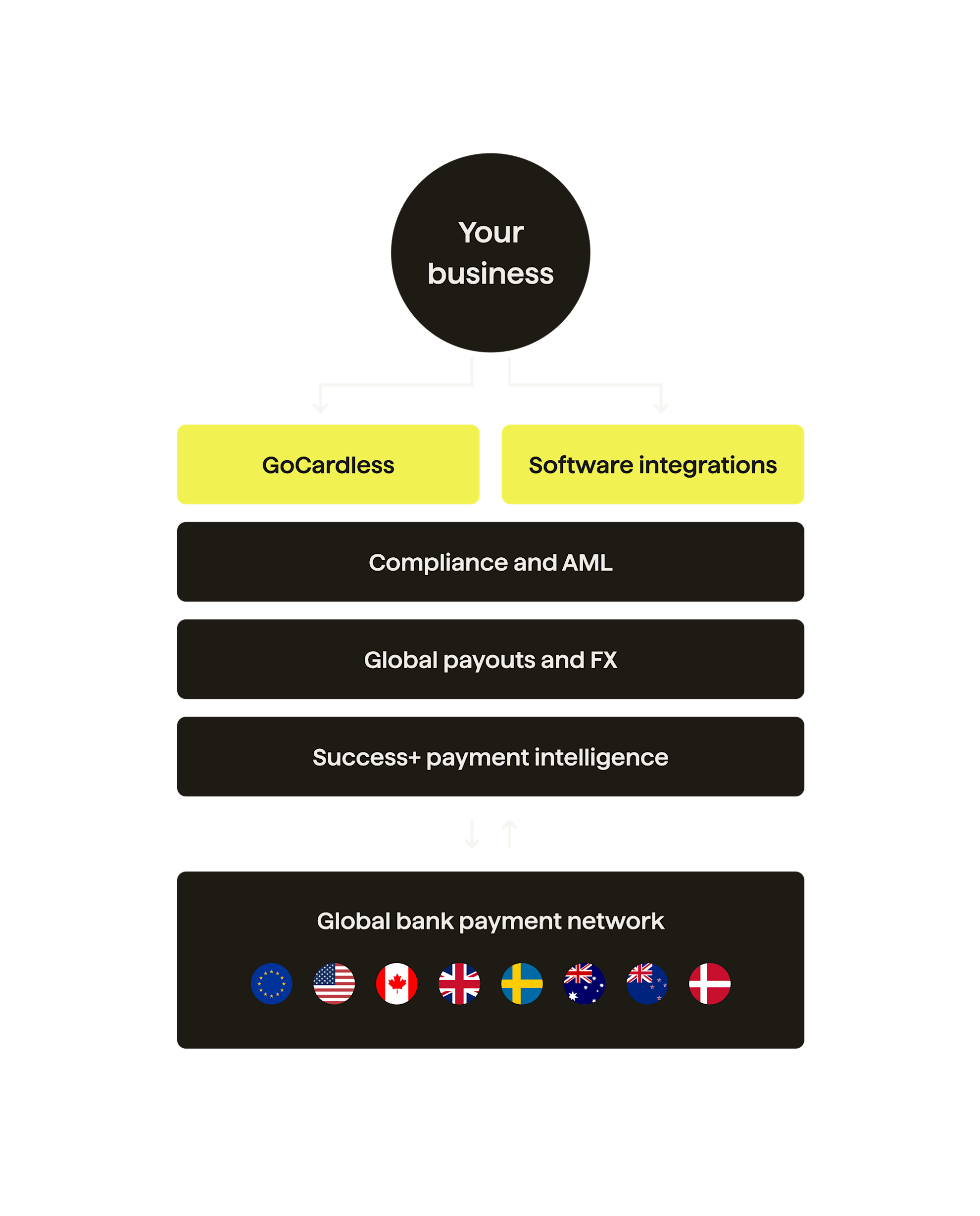 Your business

GoCardless

Software integrations

Compliance and AML

Global payouts and FX

Success+ payment intelligence

Global bank payment network