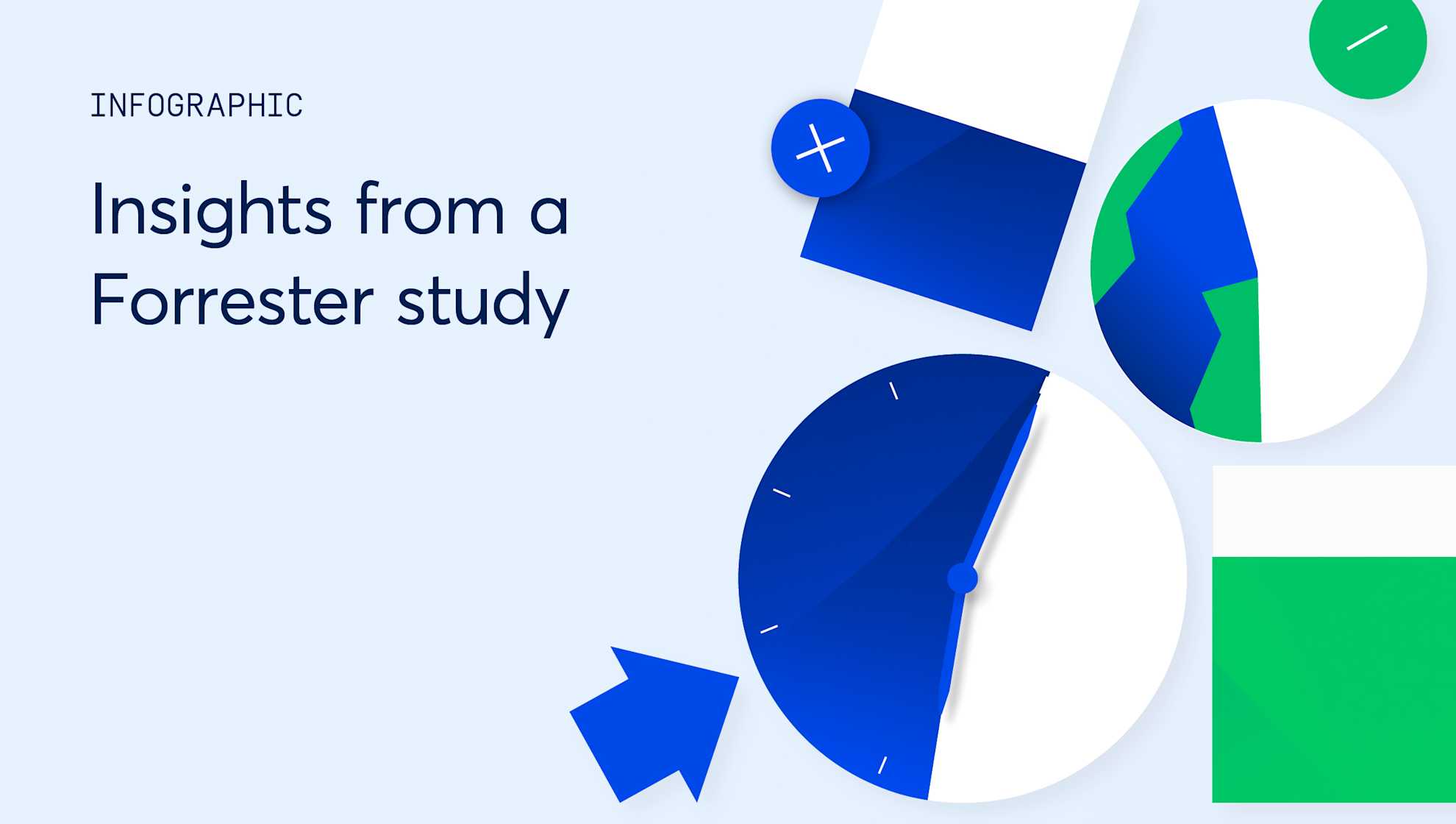 INFOGRAPHIC

Insights from a Forrester study