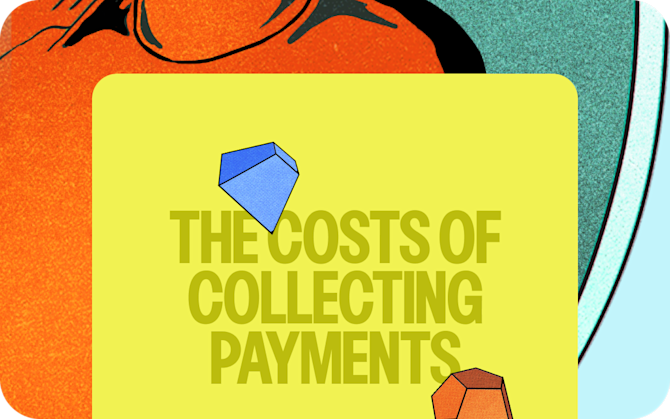 THE COSTS OF COLLECTING PAYMENTS