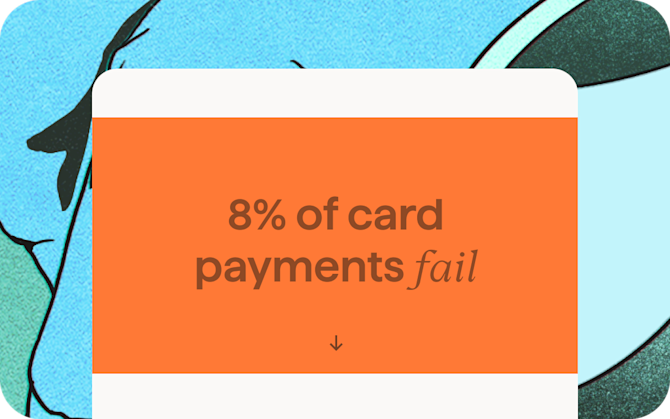 8% of card payments fail

↓