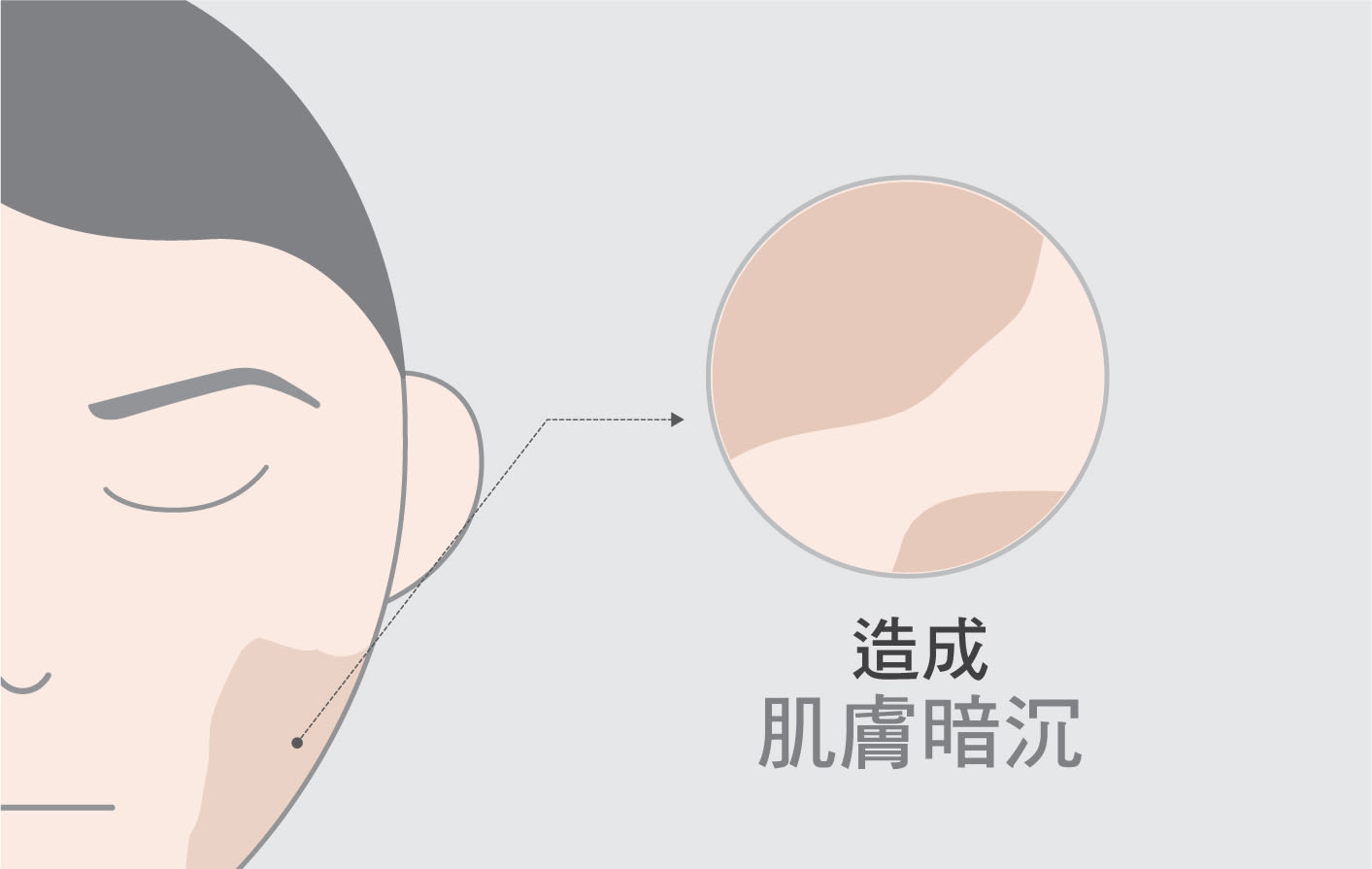 造成
肌膚暗沉