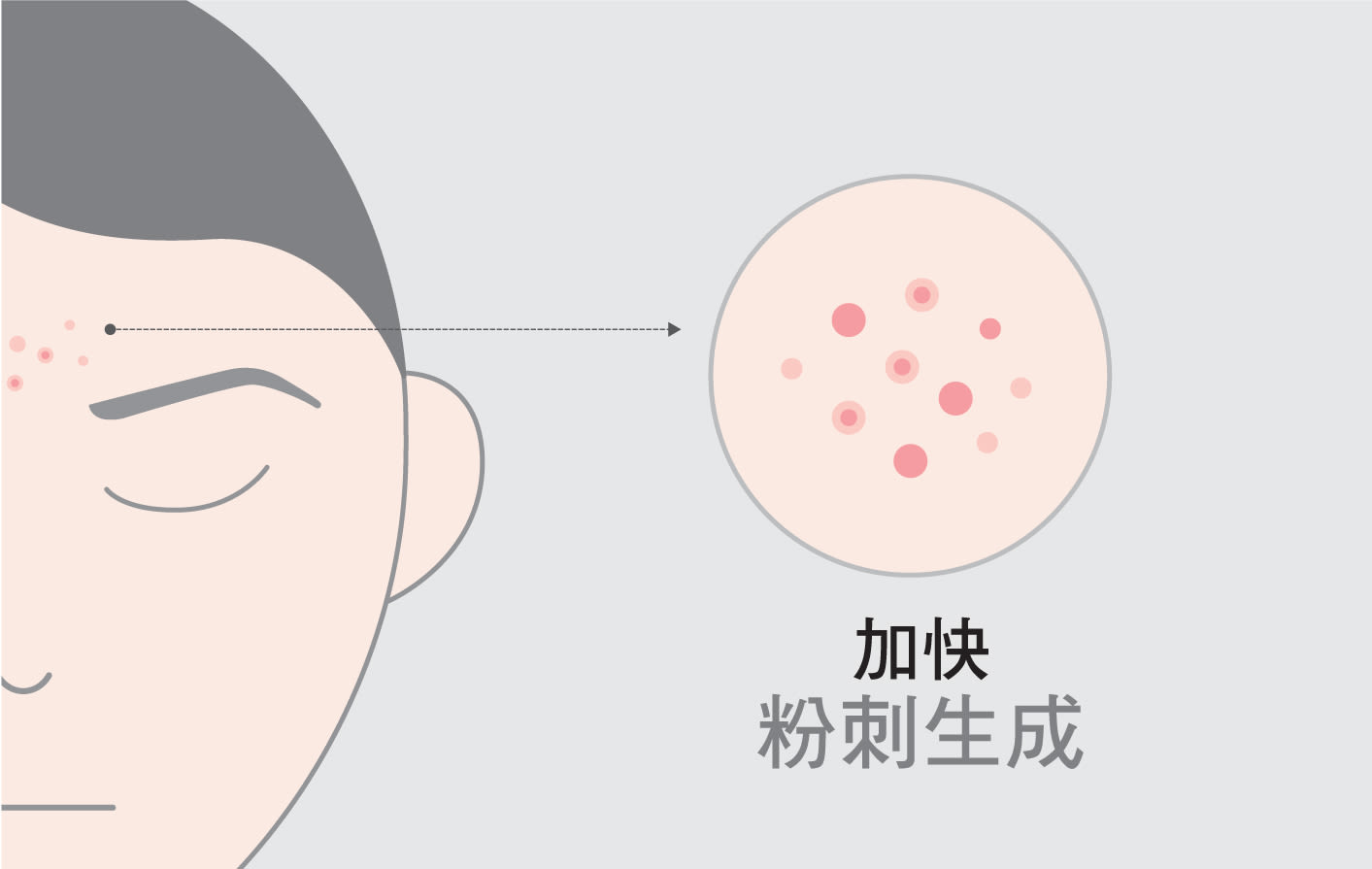 加快
粉刺生成