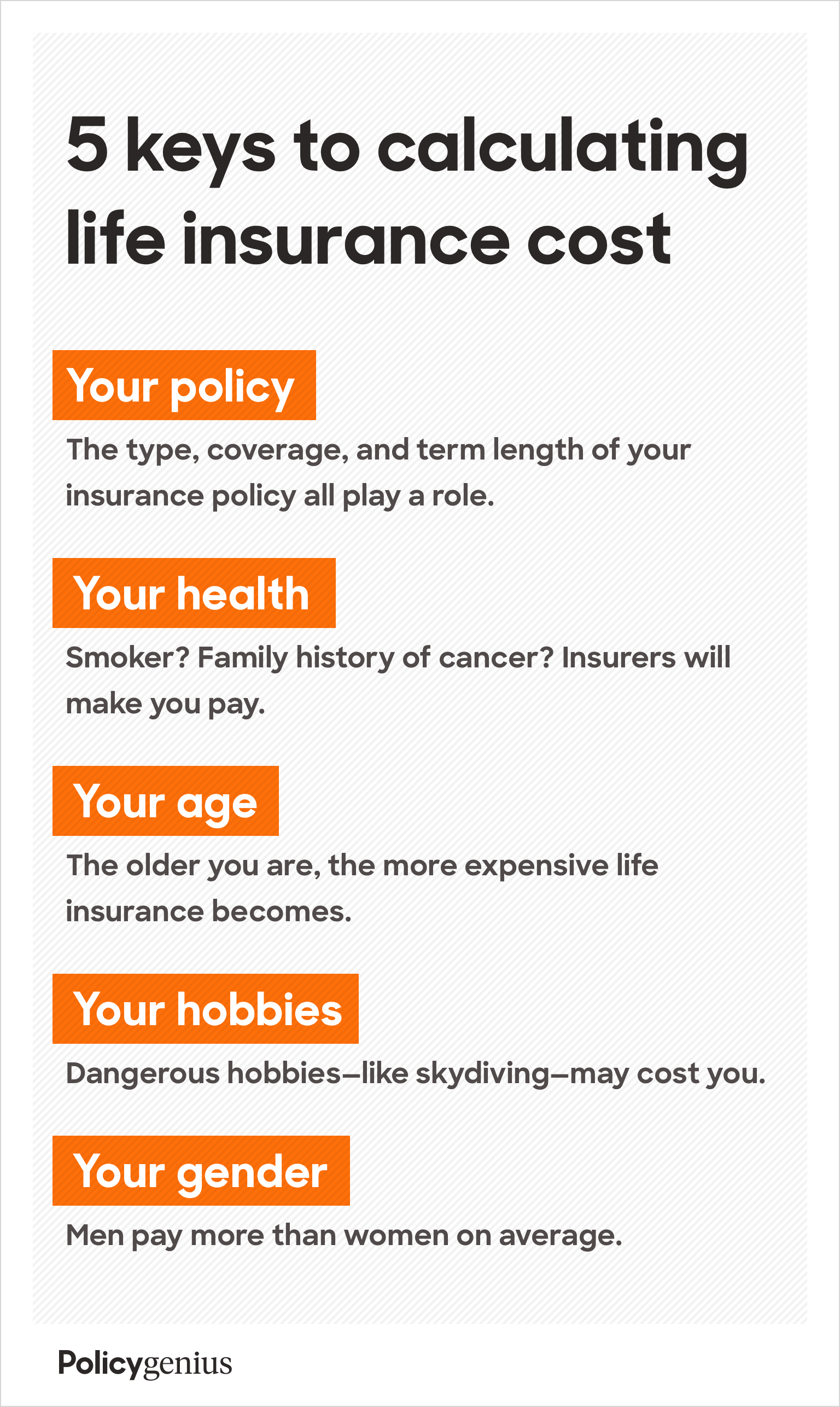 5 keys to calculating life insurance cost

Your policy

The type, coverage, and term length of your insurance policy all play a role.

Your health

Smoker? Family history of cancer? Insurers will make you pay.

Your age

The older you are, the more expensive life insurance becomes.

Your hobbies

Dangerous hobbies—like skydiving—may cost you.

Your gender

Men pay more than women on average.

Policygenius