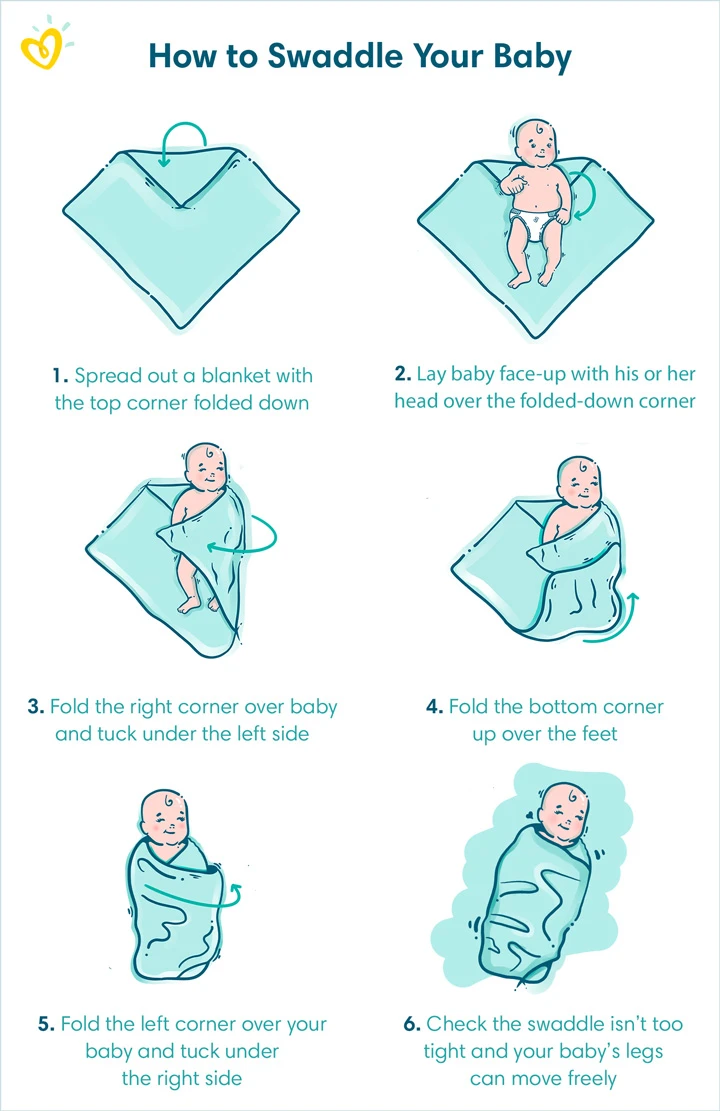 How to Swaddle Your Baby

1. Spread out a blanket with the top corner folded down

2. Lay baby face-up with his or her head over the folded-down corner

3. Fold the right corner over baby and tuck under the left side

4. Fold the bottom corner up over the feet

5. Fold the left corner over your baby and tuck under the right side

6. Check the swaddle isn't too tight and your baby's legs can move freely