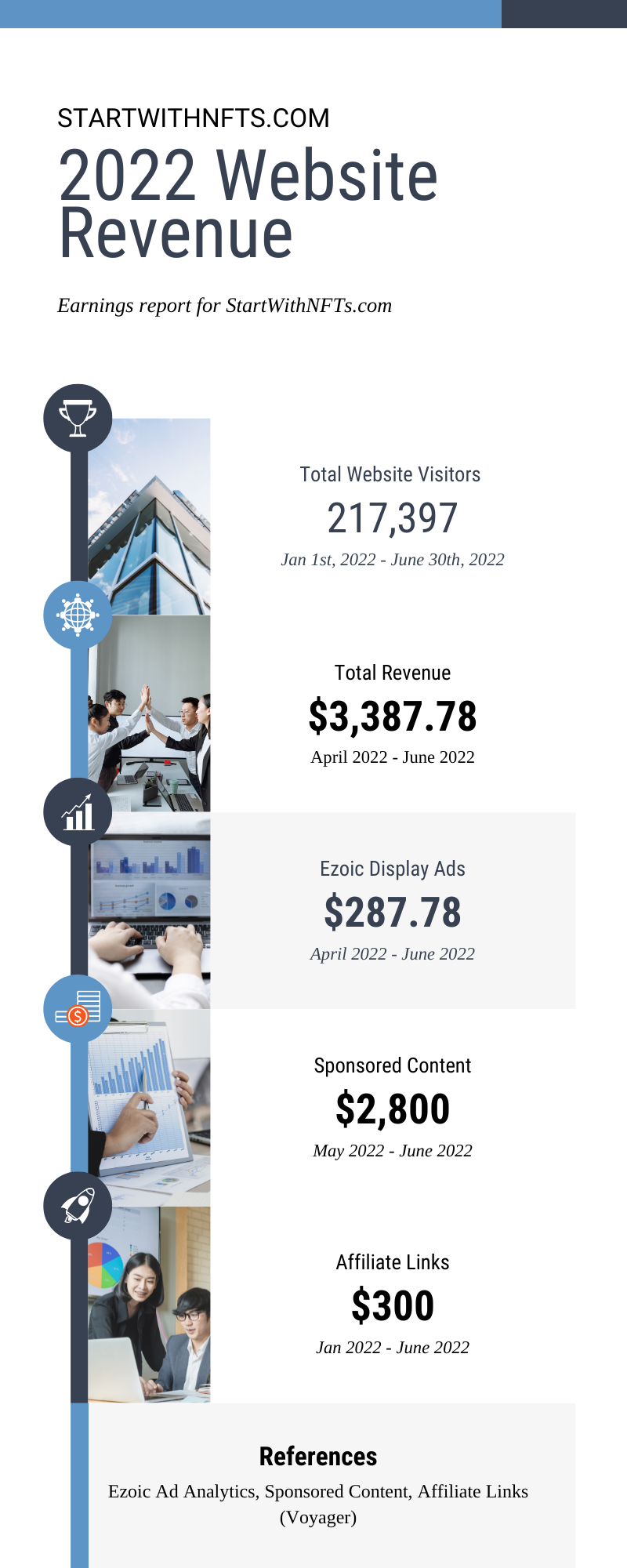 STARTWITHNFTS.COM

2022 Website Revenue

Earnings report for StartWithNFTs.com

Total Website Visitors

217,397

Jan 1st, 2022 - June 30th, 2022

Total Revenue

$3,387.78

April 2022 - June 2022

Ezoic Display Ads

$287.78

April 2022 - June 2022

Sponsored Content

$2,800

May 2022 - June 2022

Affiliate Links

$300

Jan 2022 - June 2022

References

Ezoic Ad Analytics, Sponsored Content, Affiliate Links (Voyager)