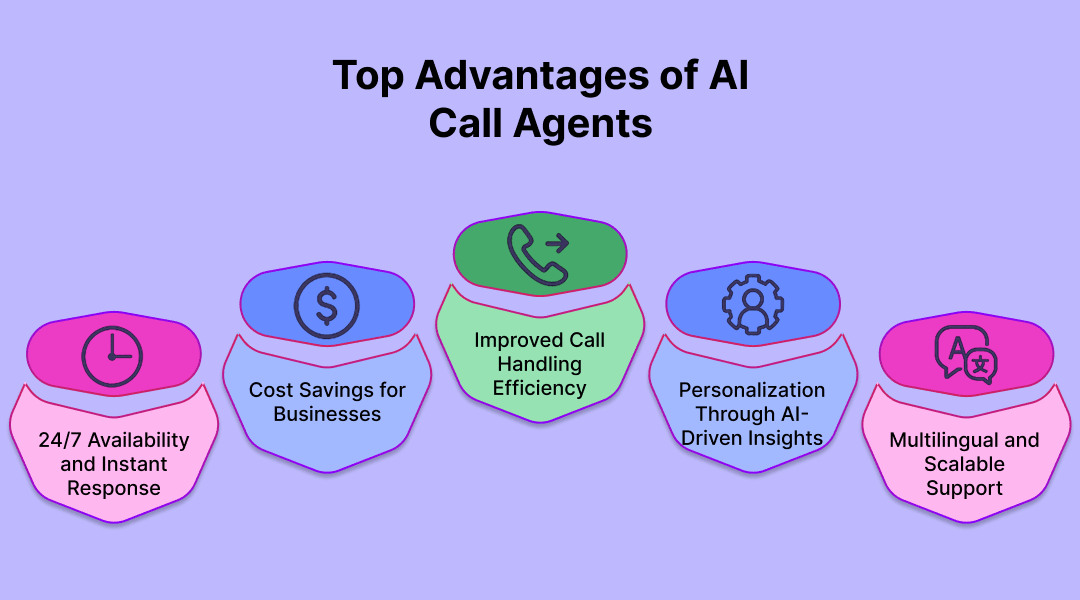 Top Advantages of AI Call Agents

24/7 Availability and Instant Response

Cost Savings for Businesses

Improved Call Handling Efficiency

Personalization Through AI-Driven Insights

Multilingual and Scalable Support