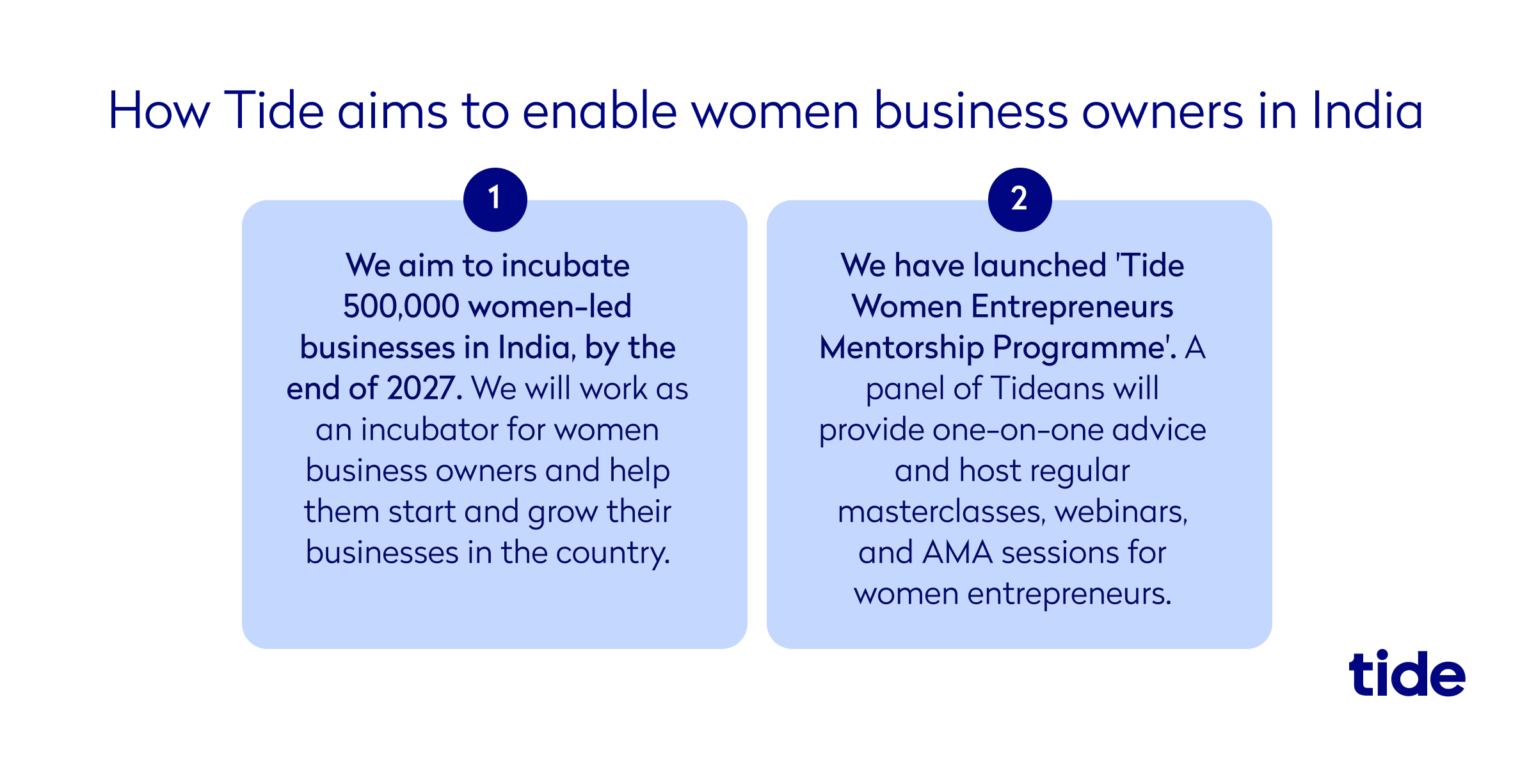 How Tide aims to enable women business owners in India

1

We aim to incubate 500,000 women-led businesses in India, by the end of 2027. We will work as an incubator for women business owners and help them start and grow their businesses in the country.

2

We have launched 'Tide Women Entrepreneurs Mentorship Programme'. A panel of Tideans will provide one-on-one advice and host regular masterclasses, webinars, and AMA sessions for women entrepreneurs.

tide