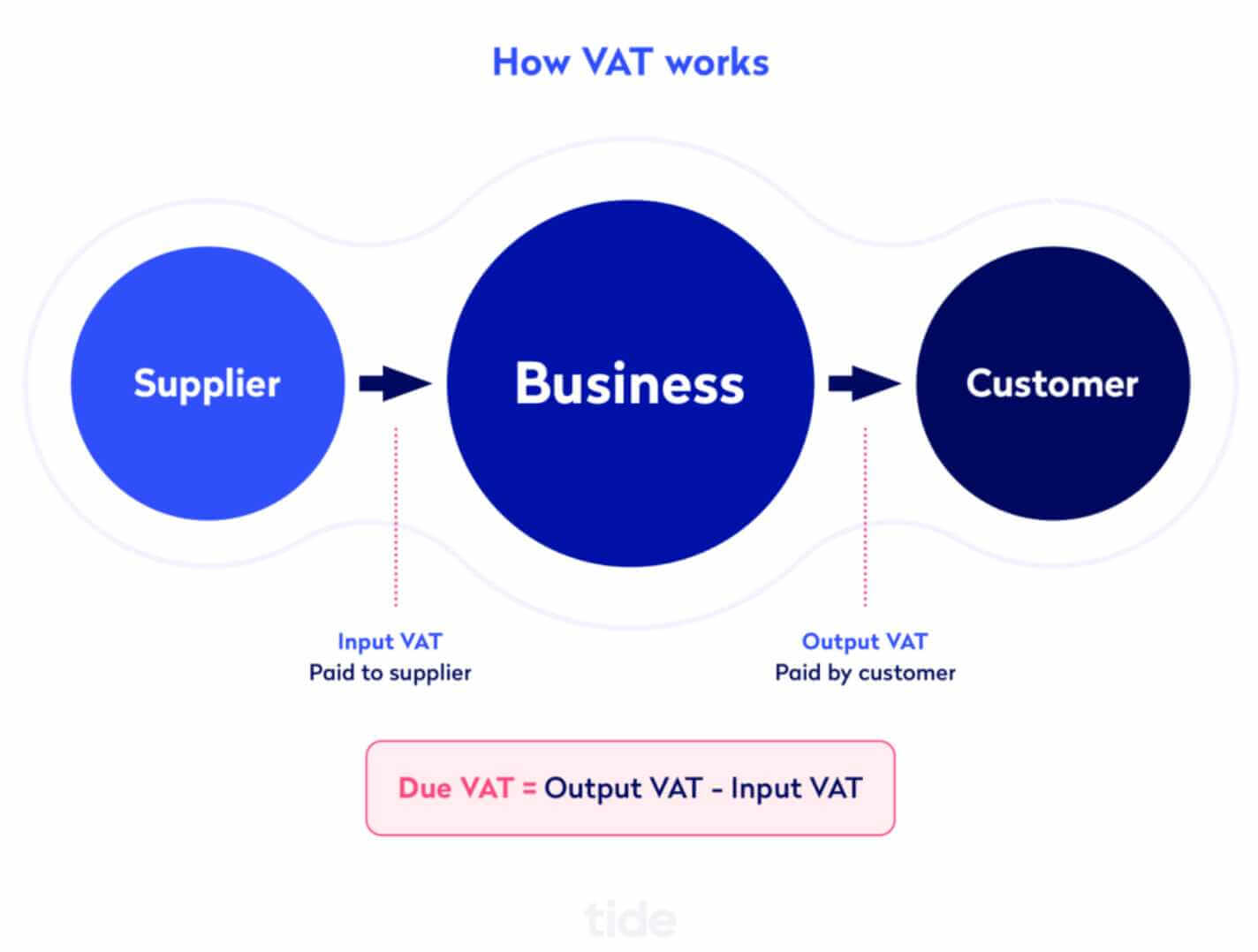 How VAT works

Supplier

Business

Customer

Input VAT
Paid to supplier

Output VAT
Paid by customer

Due VAT = Output VAT - Input VAT

tide