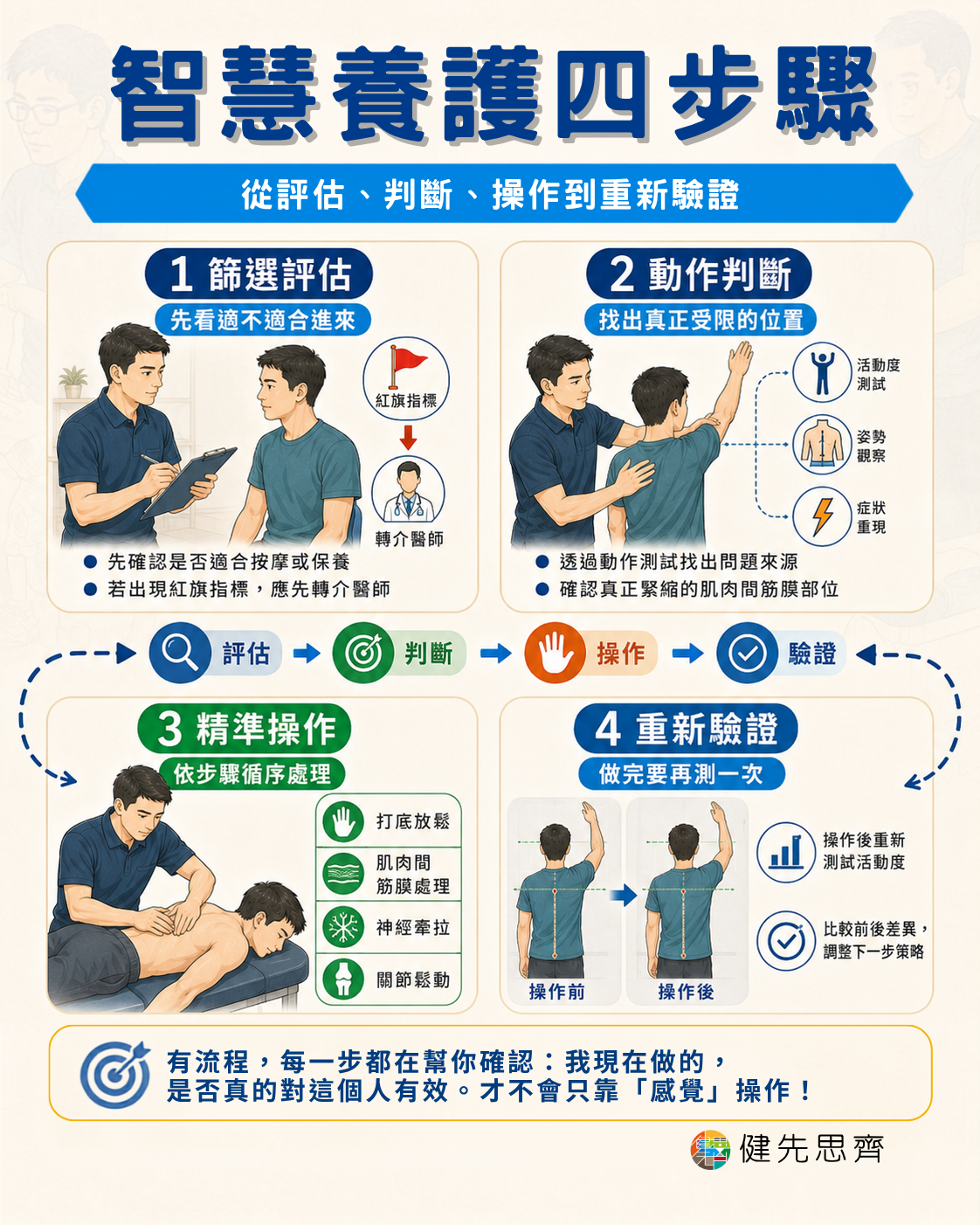 智慧養護四步驟

從評估、判斷、操作到重新驗證

1 篩選評估
先看適不適合進來

紅旗指標
轉介醫師

● 先確認是否適合按摩或保養
● 若出現紅旗指標，應先轉介醫師

2 動作判斷
找出真正受限的位置

活動度測試
姿勢觀察
症狀重現

● 透過動作測試找出問題來源
● 確認真正緊縮的肌肉間筋膜部位

評估 判斷 操作 驗證

3 精準操作
依步驟循序處理

打底放鬆
肌肉間筋膜處理
神經牽拉
關節鬆動

4 重新驗證
做完要再測一次

操作前
操作後

操作後重新測試活動度
比較前後差異，調整下一步策略

有流程，每一步都在幫你確認：我現在做的，是否真的對這個人有效。才不會只靠「感覺」操作！

健先思齊