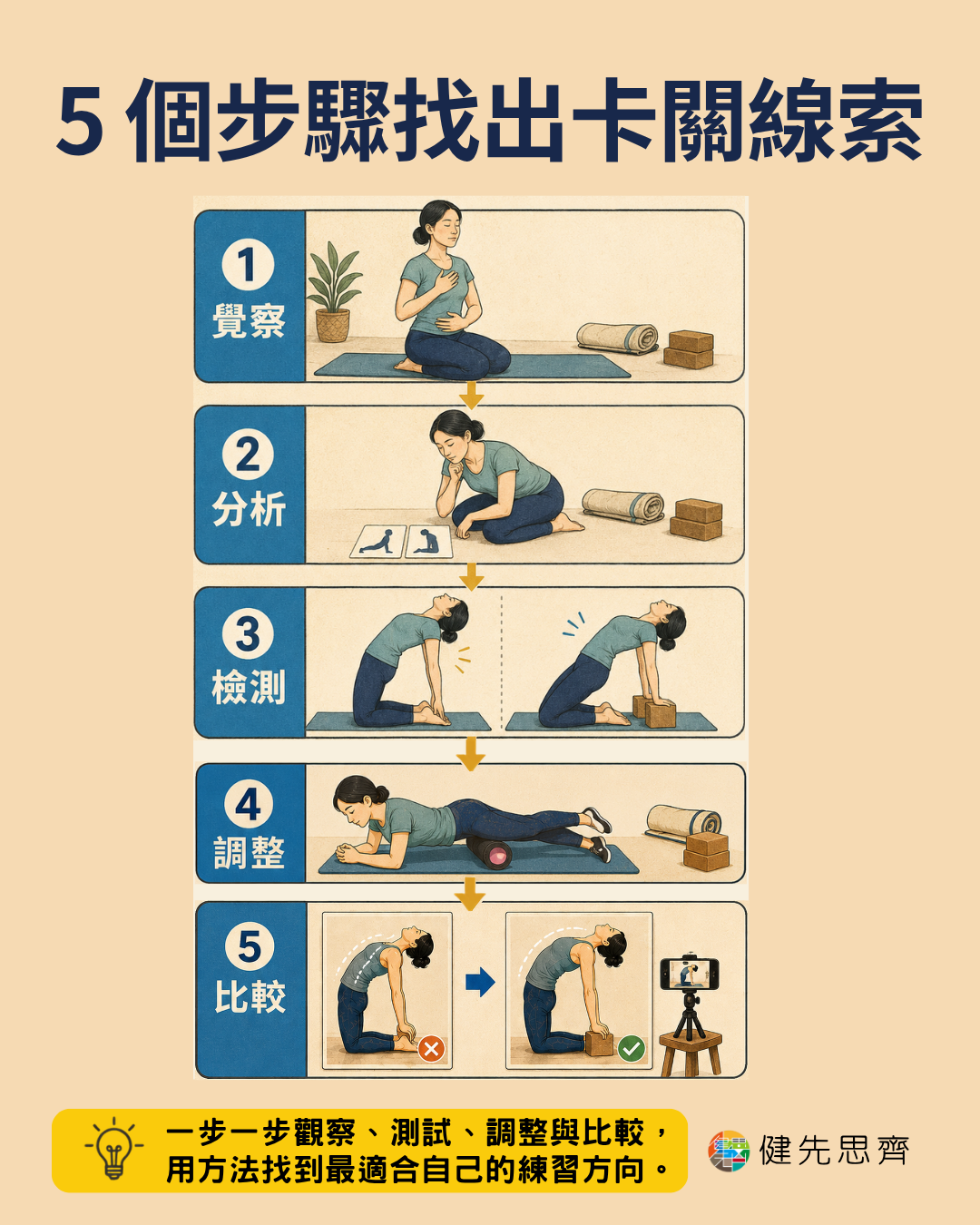 5 個步驟找出卡關線索

1
覺察

2
分析

3
檢測

4
調整

5
比較

一步一步觀察、測試、調整與比較，用方法找到最適合自己的練習方向。

健先思齊