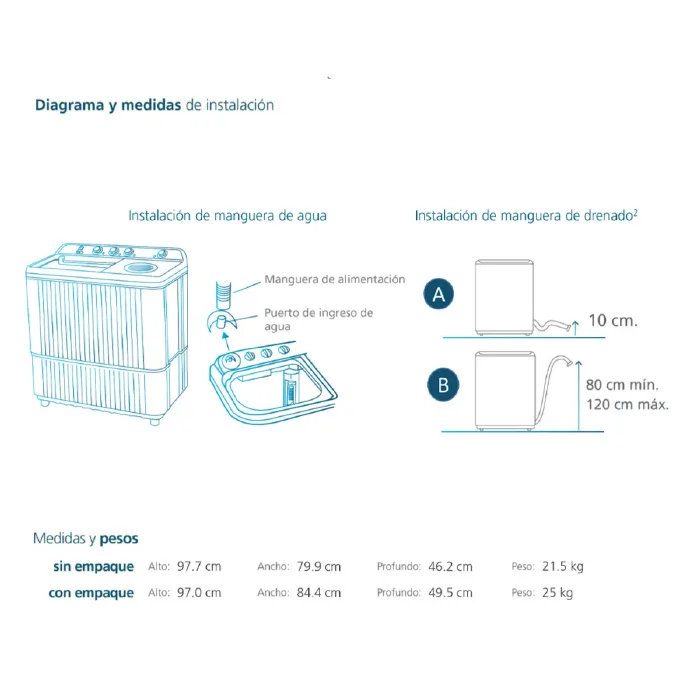 Diagrama y medidas de instalación

Instalación de manguera de agua

Manguera de alimentación

Puerto de ingreso de agua

Instalación de manguera de drenado$^2$

A

10 cm.

B

80 cm mín.
120 cm máx.

Medidas y pesos

| | | | | |
|---|---|---|---|---|
| sin empaque | Alto: 97.7 cm | Ancho: 79.9 cm | Profundo: 46.2 cm | Peso: 21.5 kg |
| con empaque | Alto: 97.0 cm | Ancho: 84.4 cm | Profundo: 49.5 cm | Peso: 25 kg |