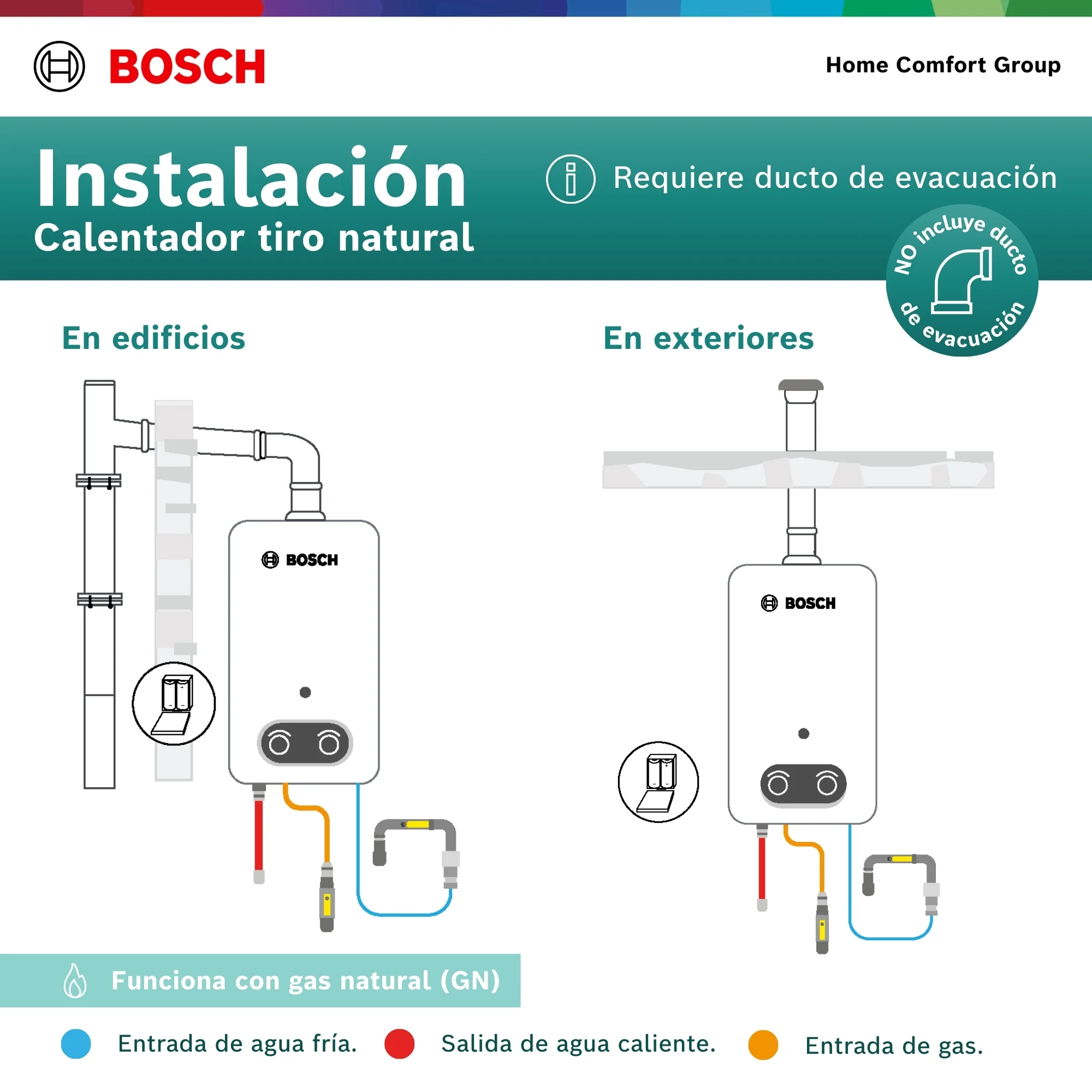 BOSCH

Home Comfort Group

Instalación
Calentador tiro natural

Requiere ducto de evacuación

NO incluye ducto de evacuación

En edificios

En exteriores

BOSCH

BOSCH

Funciona con gas natural (GN)

Entrada de agua fría.

Salida de agua caliente.

Entrada de gas.