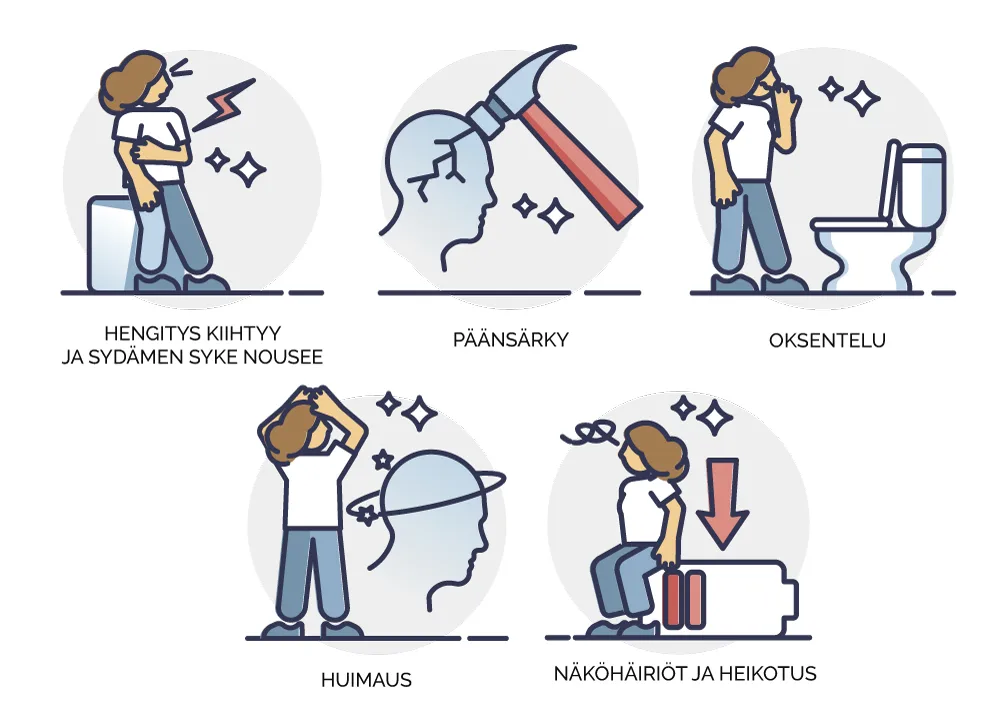 HENGITYS KIIHTYY
JA SYDÄMEN SYKE NOUSEE

PÄÄNSÄRKY

OKSENTELU

HUIMAUS

NÄKÖHÄIRIÖT JA HEIKOTUS