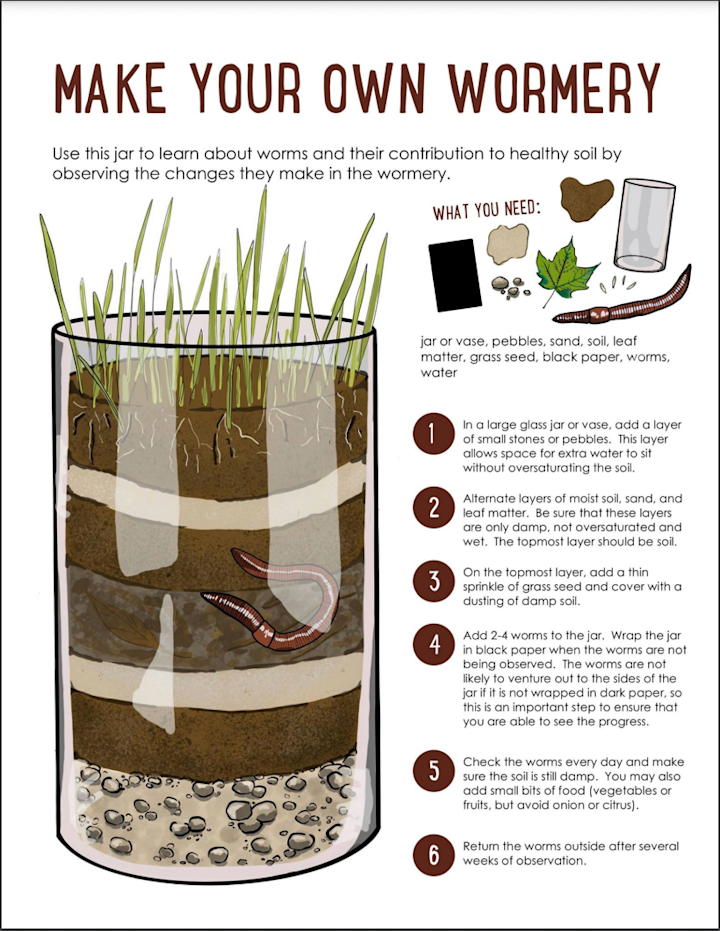 MAKE YOUR OWN WORMERY

Use this jar to learn about worms and their contribution to healthy soil by observing the changes they make in the wormery.

WHAT YOU NEED:

jar or vase, pebbles, sand, soil, leaf matter, grass seed, black paper, worms, water

1 In a large glass jar or vase, add a layer of small stones or pebbles. This layer allows space for extra water to sit without oversaturating the soil.

2 Alternate layers of moist soil, sand, and leaf matter. Be sure that these layers are only damp, not oversaturated and wet. The topmost layer should be soil.

3 On the topmost layer, add a thin sprinkle of grass seed and cover with a dusting of damp soil.

4 Add 2-4 worms to the jar. Wrap the jar in black paper when the worms are not being observed. The worms are not likely to venture out to the sides of the jar if it is not wrapped in dark paper, so this is an important step to ensure that you are able to see the progress.

5 Check the worms every day and make sure the soil is still damp. You may also add small bits of food (vegetables or fruits, but avoid onion or citrus).

6 Return the worms outside after several weeks of observation.