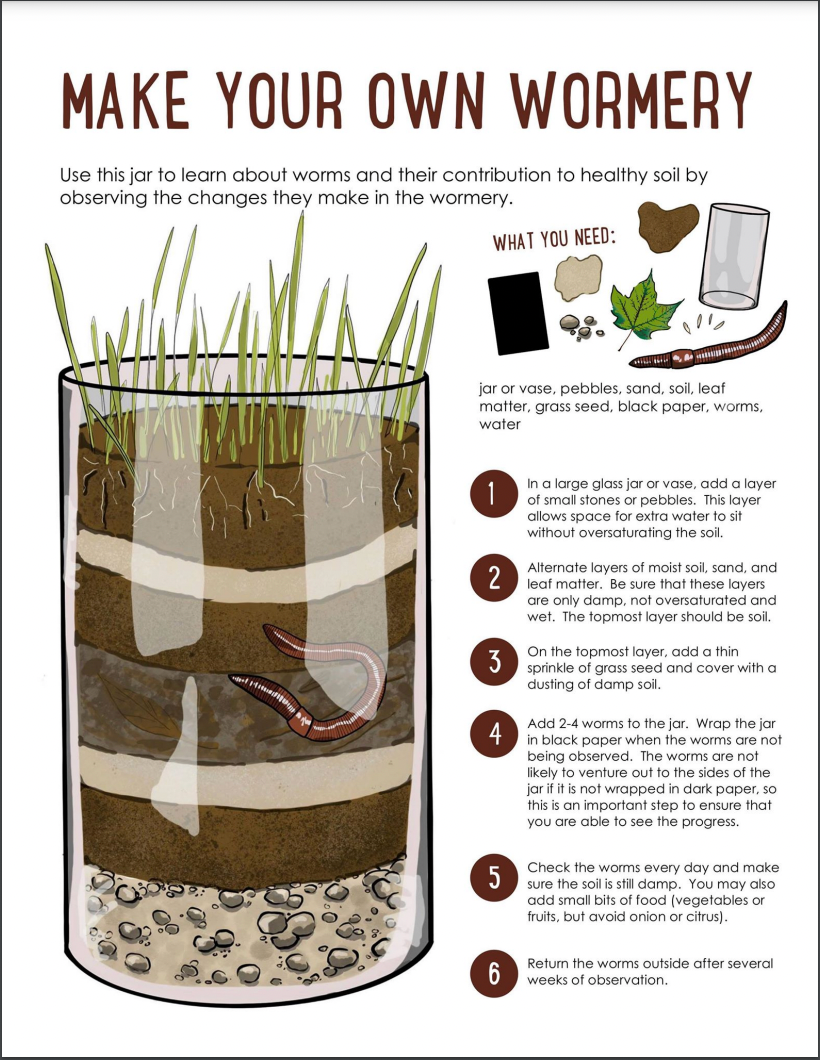 MAKE YOUR OWN WORMERY

Use this jar to learn about worms and their contribution to healthy soil by observing the changes they make in the wormery.

WHAT YOU NEED:

jar or vase, pebbles, sand, soil, leaf matter, grass seed, black paper, worms, water

1 In a large glass jar or vase, add a layer of small stones or pebbles. This layer allows space for extra water to sit without oversaturating the soil.

2 Alternate layers of moist soil, sand, and leaf matter. Be sure that these layers are only damp, not oversaturated and wet. The topmost layer should be soil.

3 On the topmost layer, add a thin sprinkle of grass seed and cover with a dusting of damp soil.

4 Add 2-4 worms to the jar. Wrap the jar in black paper when the worms are not being observed. The worms are not likely to venture out to the sides of the jar if it is not wrapped in dark paper, so this is an important step to ensure that you are able to see the progress.

5 Check the worms every day and make sure the soil is still damp. You may also add small bits of food (vegetables or fruits, but avoid onion or citrus).

6 Return the worms outside after several weeks of observation.